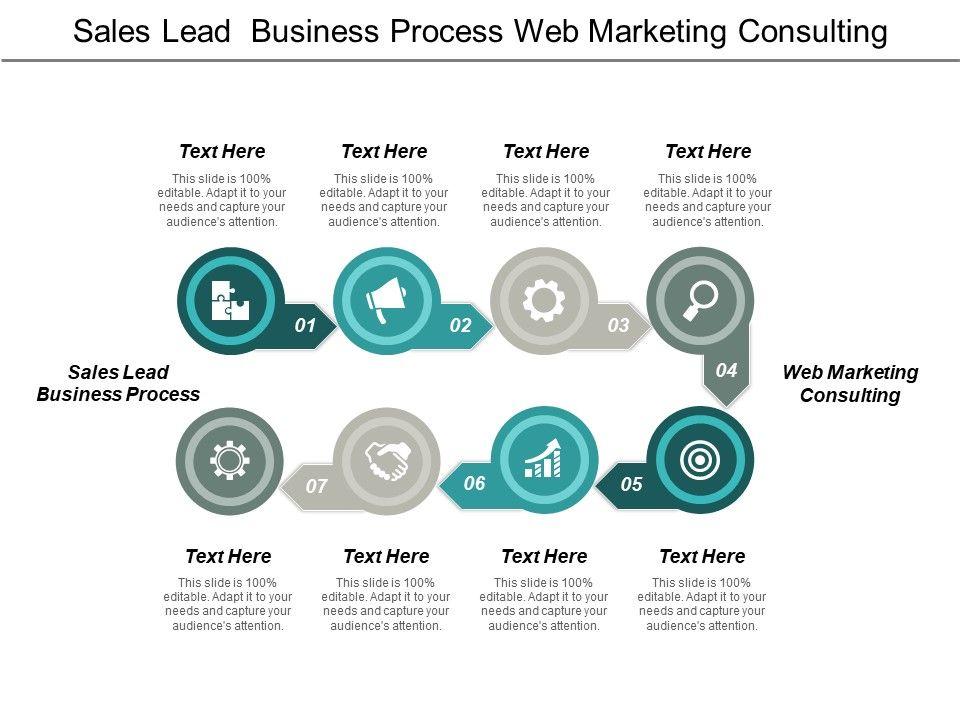 Sales Lead  Business Process Web Marketing Consulting

Text Here
This slide is 100% editable. Adapt it to your needs and capture your audience's attention.

Text Here
This slide is 100% editable. Adapt it to your needs and capture your audience's attention.

Text Here
This slide is 100% editable. Adapt it to your needs and capture your audience's attention.

Text Here
This slide is 100% editable. Adapt it to your needs and capture your audience's attention.

01

02

03

04

Sales Lead Business Process

Web Marketing Consulting

07

06

05

Text Here
This slide is 100% editable. Adapt it to your needs and capture your audience's attention.

Text Here
This slide is 100% editable. Adapt it to your needs and capture your audience's attention.

Text Here
This slide is 100% editable. Adapt it to your needs and capture your audience's attention.

Text Here
This slide is 100% editable. Adapt it to your needs and capture your audience's attention.