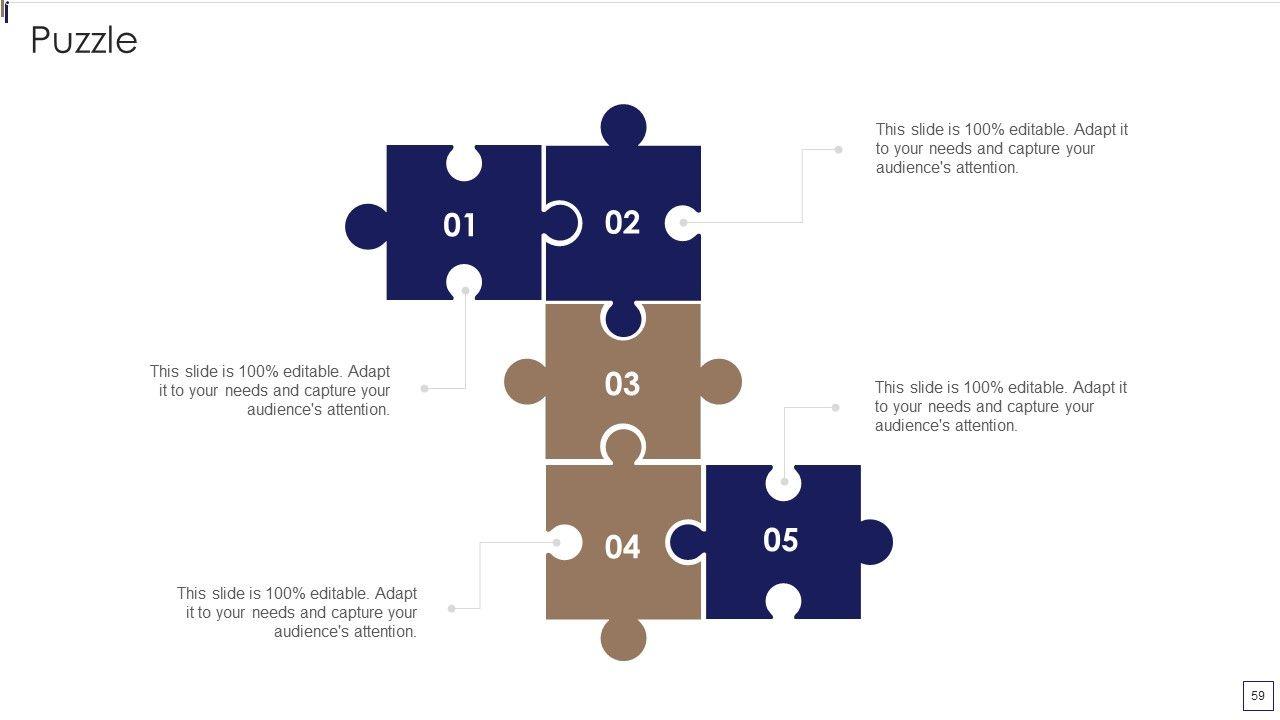 Puzzle

01

02

This slide is 100% editable. Adapt it to your needs and capture your audience's attention.

This slide is 100% editable. Adapt it to your needs and capture your audience's attention.

03

This slide is 100% editable. Adapt it to your needs and capture your audience's attention.

04

05

This slide is 100% editable. Adapt it to your needs and capture your audience's attention.

59