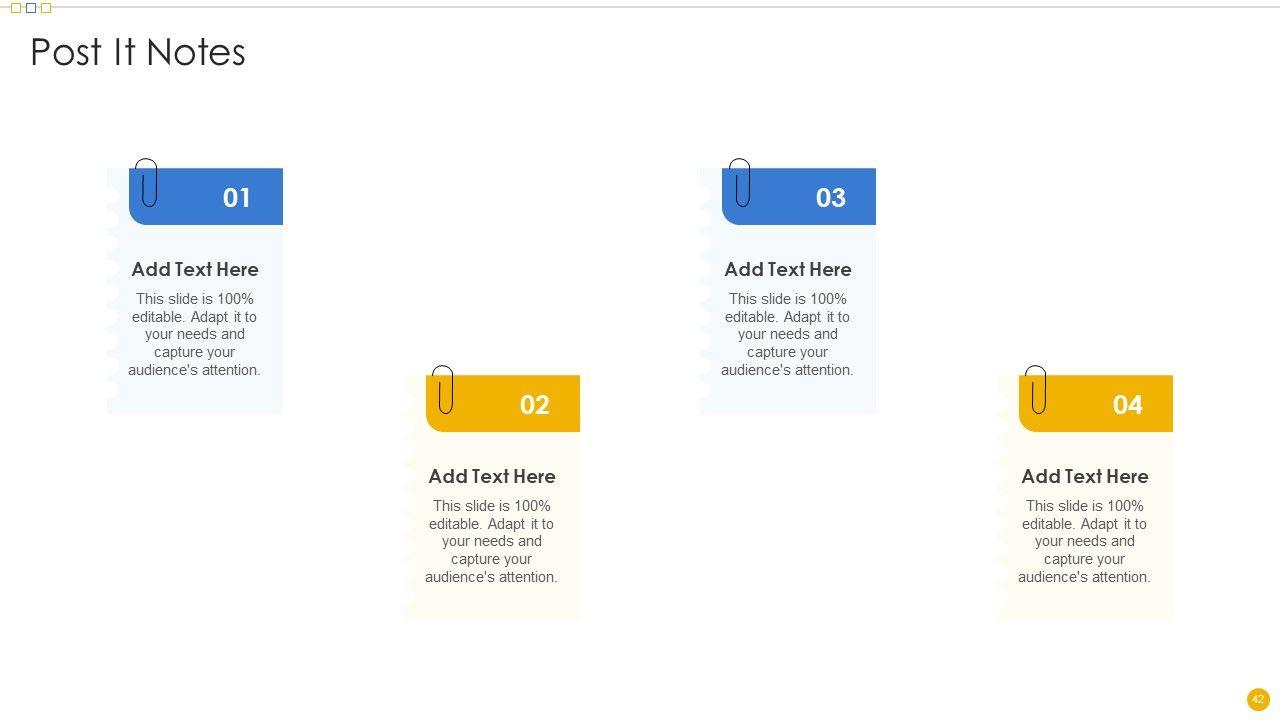 Post It Notes

01

Add Text Here

This slide is 100% editable. Adapt it to your needs and capture your audience's attention.

02

Add Text Here

This slide is 100% editable. Adapt it to your needs and capture your audience's attention.

03

Add Text Here

This slide is 100% editable. Adapt it to your needs and capture your audience's attention.

04

Add Text Here

This slide is 100% editable. Adapt it to your needs and capture your audience's attention.

42