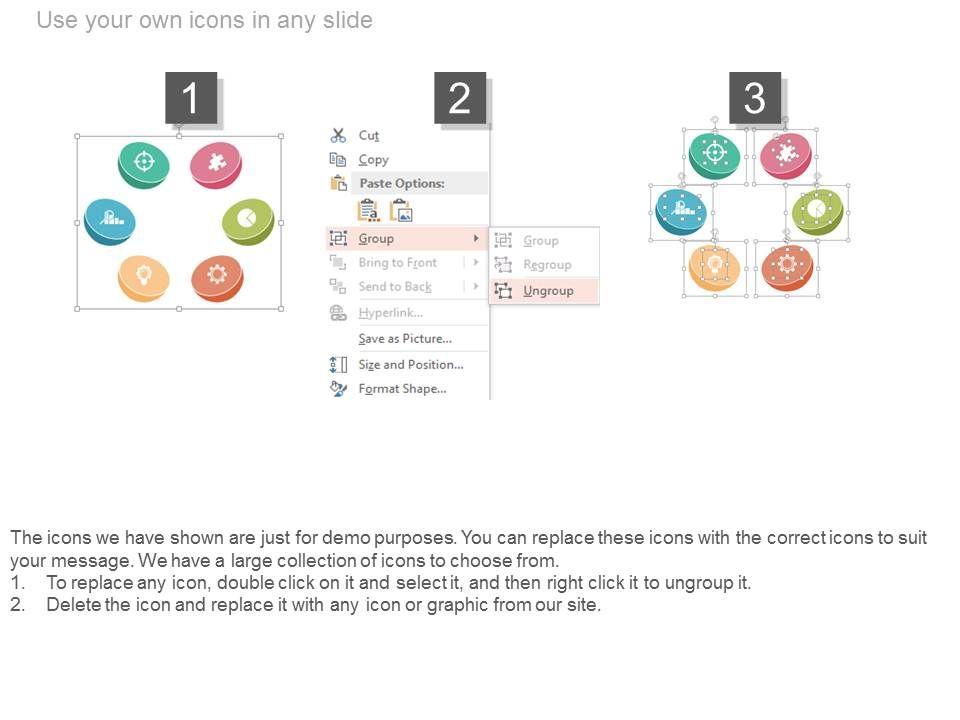 Use your own icons in any slide

1

2

Cut
Copy
Paste Options:
Group
Bring to Front
Send to Back
Hyperlink...
Save as Picture...
Size and Position...
Format Shape...

Group
Regroup
Ungroup

3

The icons we have shown are just for demo purposes. You can replace these icons with the correct icons to suit your message. We have a large collection of icons to choose from.
1. To replace any icon, double click on it and select it, and then right click it to ungroup it.
2. Delete the icon and replace it with any icon or graphic from our site.