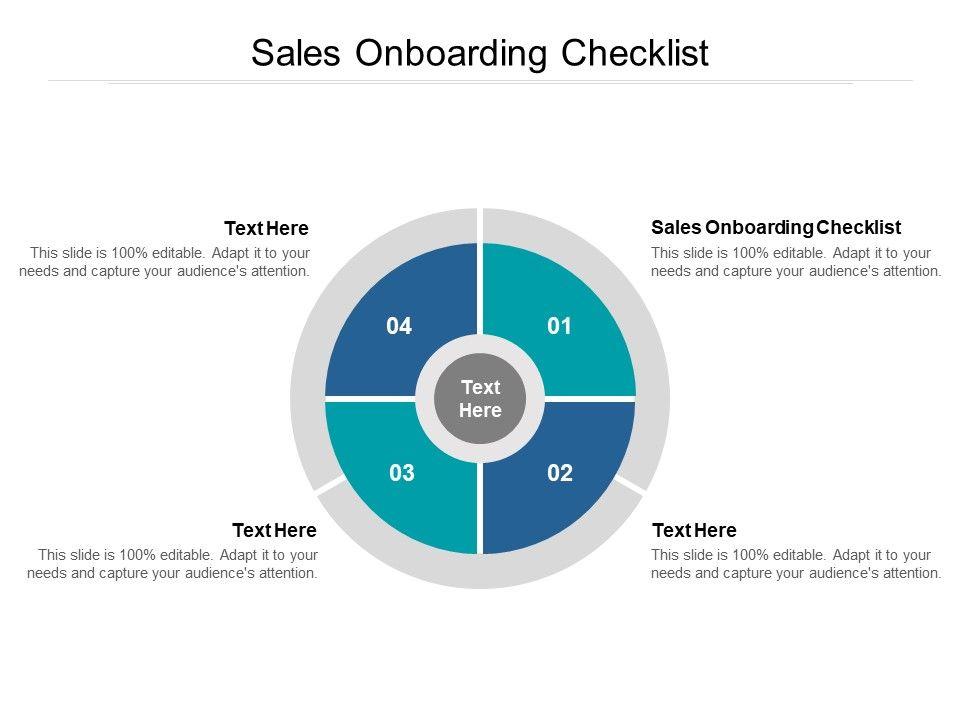 Sales Onboarding Checklist

Text Here
This slide is 100% editable. Adapt it to your needs and capture your audience's attention.

Sales Onboarding Checklist
This slide is 100% editable. Adapt it to your needs and capture your audience's attention.

04

01

Text Here

03

02

Text Here
This slide is 100% editable. Adapt it to your needs and capture your audience's attention.

Text Here
This slide is 100% editable. Adapt it to your needs and capture your audience's attention.