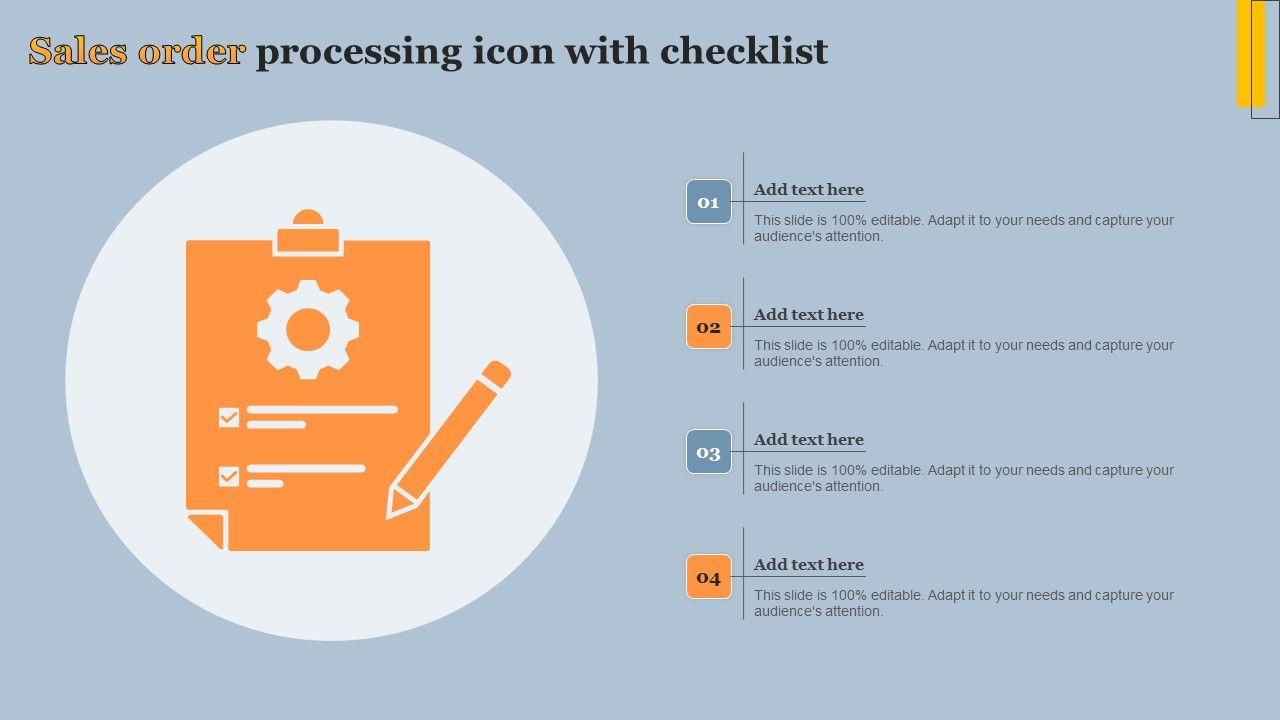 Sales order processing icon with checklist

01
Add text here
This slide is 100% editable. Adapt it to your needs and capture your audience's attention.

02
Add text here
This slide is 100% editable. Adapt it to your needs and capture your audience's attention.

03
Add text here
This slide is 100% editable. Adapt it to your needs and capture your audience's attention.

04
Add text here
This slide is 100% editable. Adapt it to your needs and capture your audience's attention.