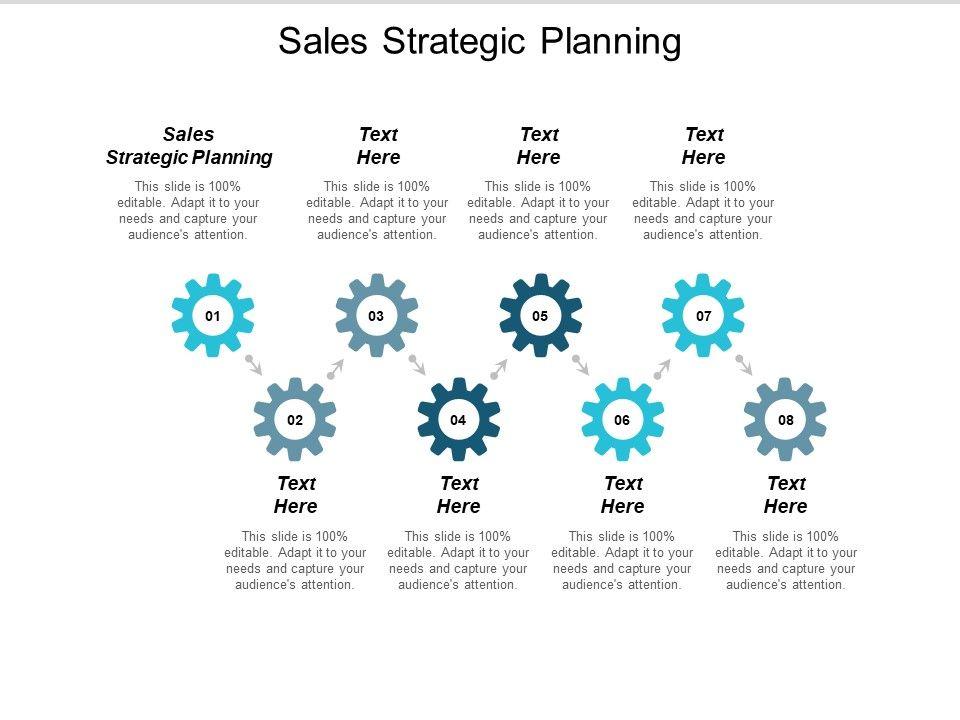 Sales Strategic Planning

Sales Strategic Planning

This slide is 100% editable. Adapt it to your needs and capture your audience's attention.

Text Here

This slide is 100% editable. Adapt it to your needs and capture your audience's attention.

Text Here

This slide is 100% editable. Adapt it to your needs and capture your audience's attention.

Text Here

This slide is 100% editable. Adapt it to your needs and capture your audience's attention.

01

03

05

07

02

04

06

08

Text Here

This slide is 100% editable. Adapt it to your needs and capture your audience's attention.

Text Here

This slide is 100% editable. Adapt it to your needs and capture your audience's attention.

Text Here

This slide is 100% editable. Adapt it to your needs and capture your audience's attention.

Text Here

This slide is 100% editable. Adapt it to your needs and capture your audience's attention.