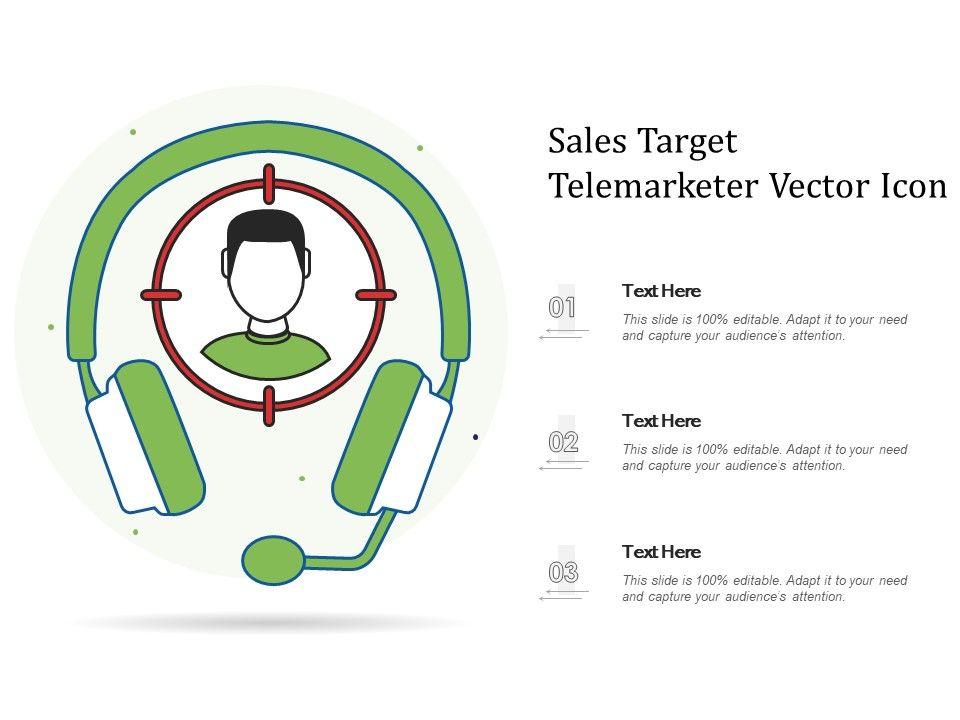 Sales Target Telemarketer Vector Icon

01

Text Here

This slide is 100% editable. Adapt it to your need and capture your audience's attention.

02

Text Here

This slide is 100% editable. Adapt it to your need and capture your audience's attention.

03

Text Here

This slide is 100% editable. Adapt it to your need and capture your audience's attention.