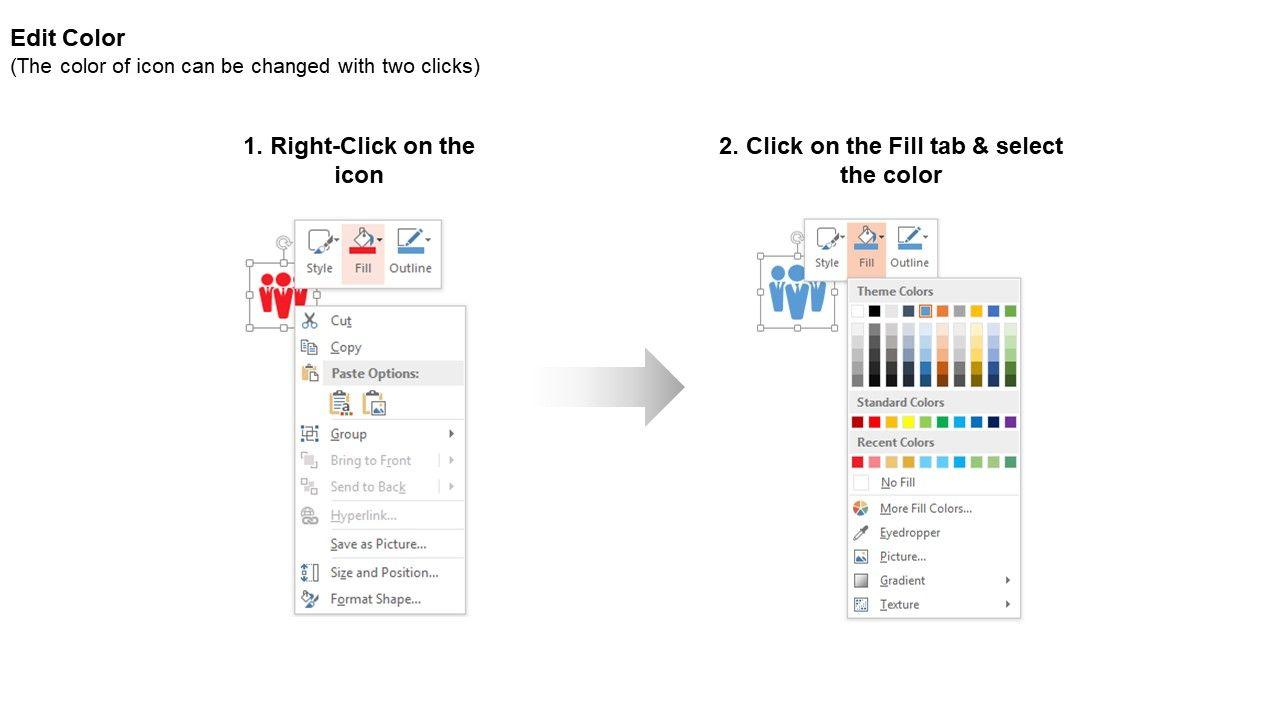 Edit Color
(The color of icon can be changed with two clicks)

1. Right-Click on the icon

Style Fill Outline

Cut
Copy
Paste Options:
Group
Bring to Front
Send to Back
Hyperlink...
Save as Picture...
Size and Position...
Format Shape...

2. Click on the Fill tab & select the color

Style Fill Outline

Theme Colors
Standard Colors
Recent Colors
No Fill
More Fill Colors...
Eyedropper
Picture...
Gradient
Texture