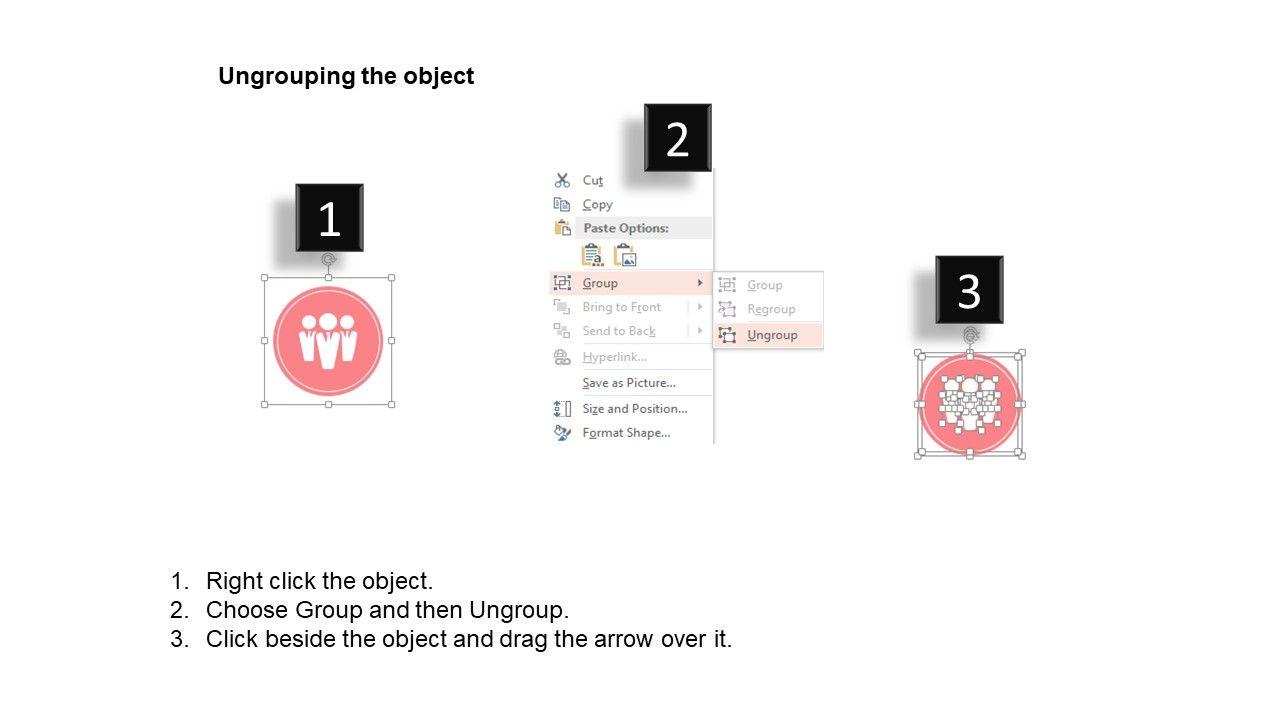 Ungrouping the object

1

2

Cut
Copy
Paste Options:
Group
Bring to Front
Send to Back
Hyperlink...
Save as Picture...
Size and Position...
Format Shape...

Group
Regroup
Ungroup

3

1. Right click the object.
2. Choose Group and then Ungroup.
3. Click beside the object and drag the arrow over it.