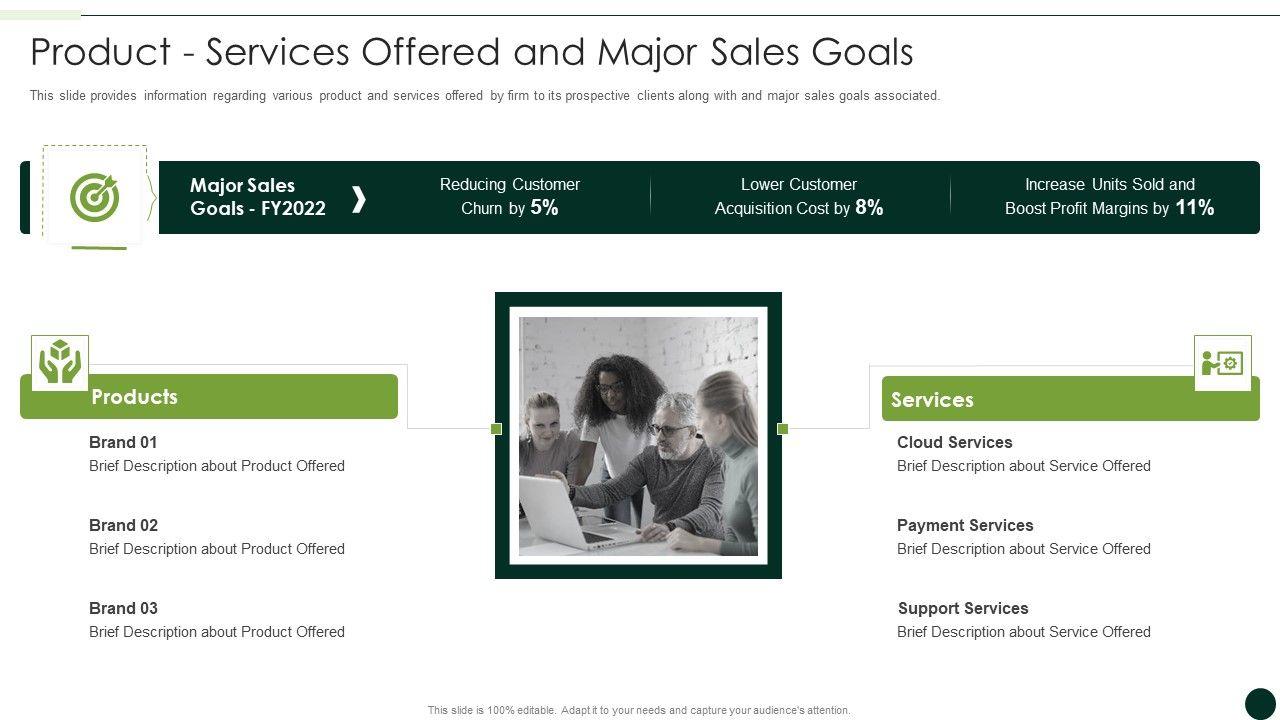 Product - Services Offered and Major Sales Goals

This slide provides information regarding various product and services offered by firm to its prospective clients along with and major sales goals associated.

Major Sales Goals - FY2022

Reducing Customer Churn by 5%

Lower Customer Acquisition Cost by 8%

Increase Units Sold and Boost Profit Margins by 11%

Products

Brand 01
Brief Description about Product Offered

Brand 02
Brief Description about Product Offered

Brand 03
Brief Description about Product Offered

Services

Cloud Services
Brief Description about Service Offered

Payment Services
Brief Description about Service Offered

Support Services
Brief Description about Service Offered

This slide is 100% editable. Adapt it to your needs and capture your audience's attention.