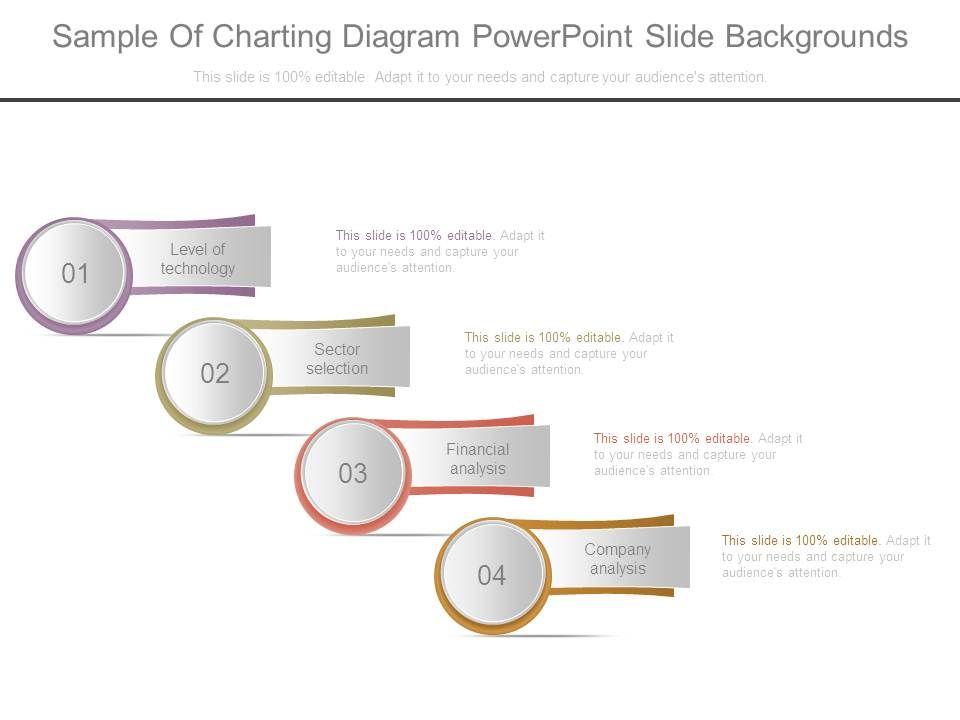 Sample Of Charting Diagram PowerPoint Slide Backgrounds

This slide is 100% editable. Adapt it to your needs and capture your audience's attention.

01

Level of technology

This slide is 100% editable. Adapt it to your needs and capture your audience's attention.

02

Sector selection

This slide is 100% editable. Adapt it to your needs and capture your audience's attention.

03

Financial analysis

This slide is 100% editable. Adapt it to your needs and capture your audience's attention.

04

Company analysis

This slide is 100% editable. Adapt it to your needs and capture your audience's attention.