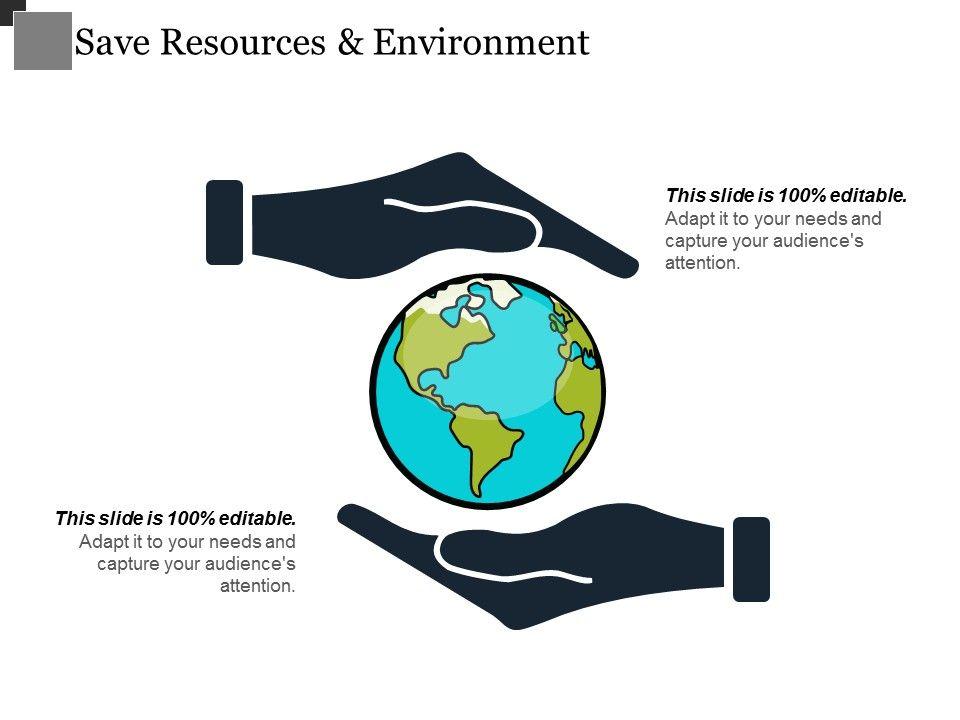 Save Resources & Environment

This slide is 100% editable. Adapt it to your needs and capture your audience's attention.

This slide is 100% editable. Adapt it to your needs and capture your audience's attention.