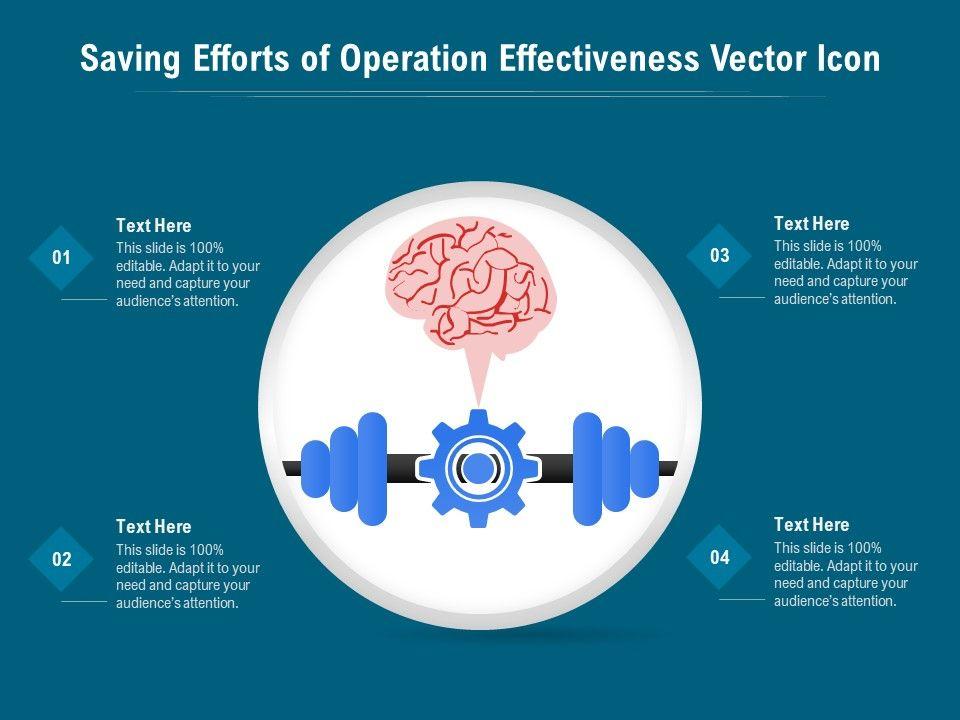 Saving Efforts of Operation Effectiveness Vector Icon

01

Text Here
This slide is 100% editable. Adapt it to your need and capture your audience's attention.

02

Text Here
This slide is 100% editable. Adapt it to your need and capture your audience's attention.

03

Text Here
This slide is 100% editable. Adapt it to your need and capture your audience's attention.

04

Text Here
This slide is 100% editable. Adapt it to your need and capture your audience's attention.