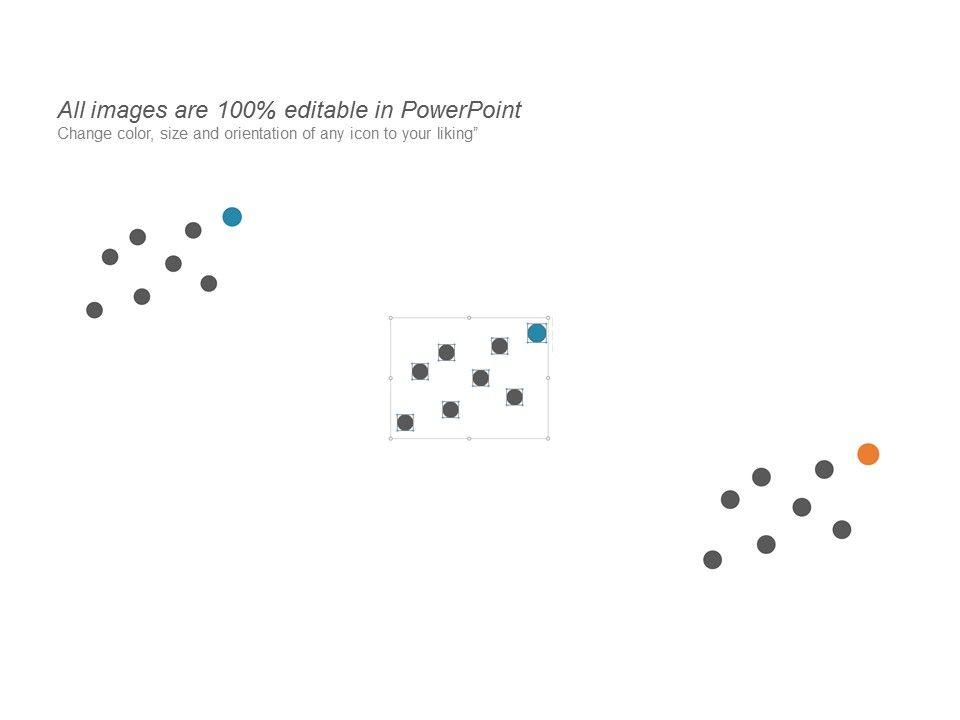 All images are 100% editable in PowerPoint
Change color, size and orientation of any icon to your liking"