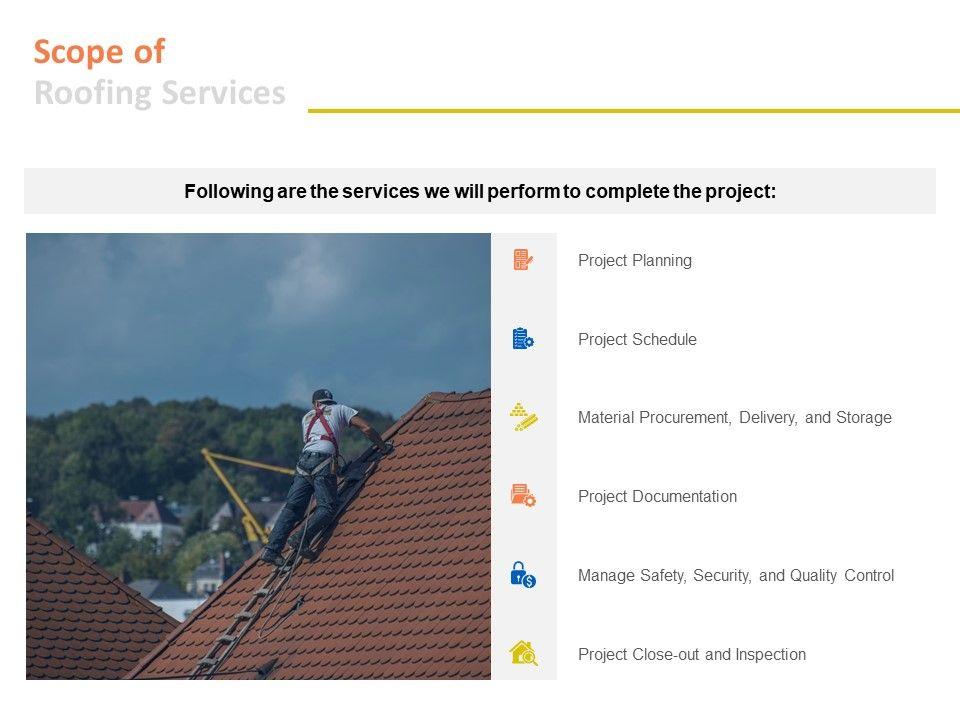 Scope of
Roofing Services

Following are the services we will perform to complete the project:

Project Planning

Project Schedule

Material Procurement, Delivery, and Storage

Project Documentation

Manage Safety, Security, and Quality Control

Project Close-out and Inspection