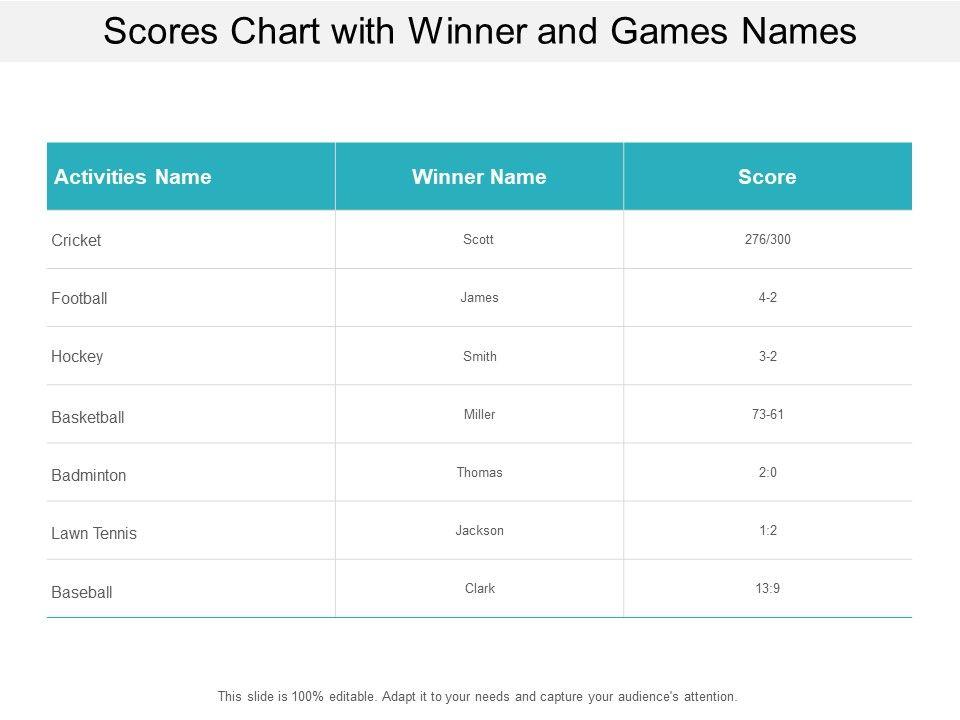 Scores Chart with Winner and Games Names

| Activities Name | Winner Name | Score |
|---|---|---|
| Cricket | Scott | 276/300 |
| Football | James | 4-2 |
| Hockey | Smith | 3-2 |
| Basketball | Miller | 73-61 |
| Badminton | Thomas | 2:0 |
| Lawn Tennis | Jackson | 1:2 |
| Baseball | Clark | 13:9 |

This slide is 100% editable. Adapt it to your needs and capture your audience's attention.