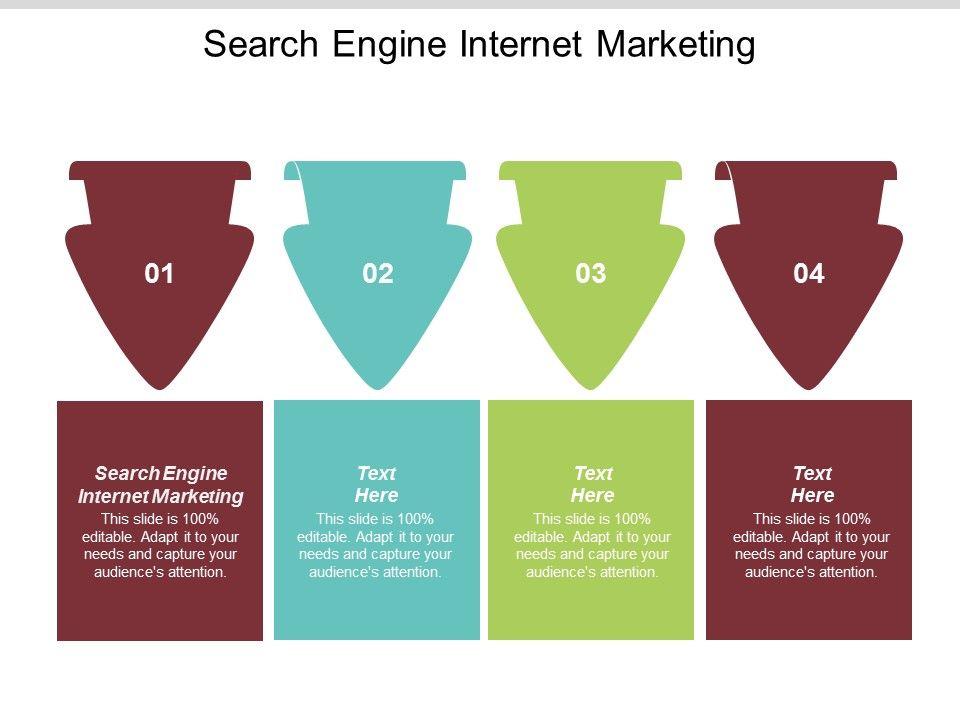 Search Engine Internet Marketing

01

02

03

04

Search Engine Internet Marketing
This slide is 100% editable. Adapt it to your needs and capture your audience's attention.

Text Here
This slide is 100% editable. Adapt it to your needs and capture your audience's attention.

Text Here
This slide is 100% editable. Adapt it to your needs and capture your audience's attention.

Text Here
This slide is 100% editable. Adapt it to your needs and capture your audience's attention.