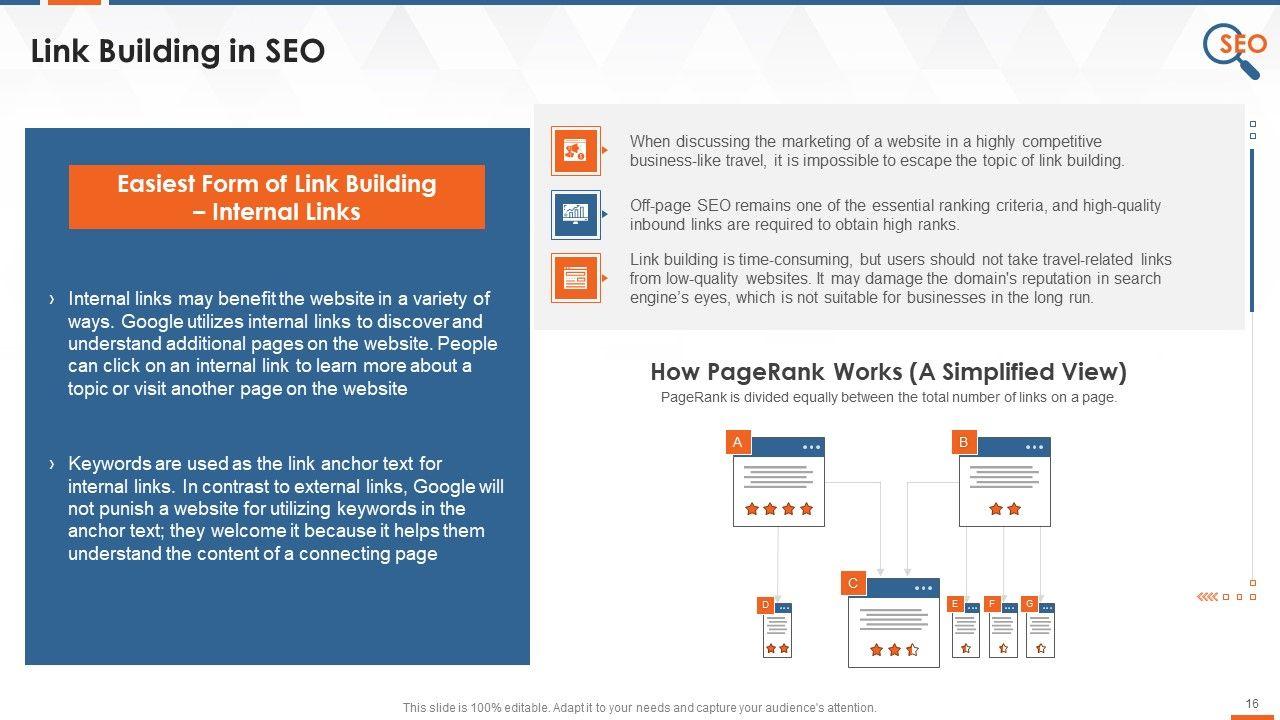 Link Building in SEO

SEO

Easiest Form of Link Building – Internal Links

› Internal links may benefit the website in a variety of ways. Google utilizes internal links to discover and understand additional pages on the website. People can click on an internal link to learn more about a topic or visit another page on the website

› Keywords are used as the link anchor text for internal links. In contrast to external links, Google will not punish a website for utilizing keywords in the anchor text; they welcome it because it helps them understand the content of a connecting page

When discussing the marketing of a website in a highly competitive business-like travel, it is impossible to escape the topic of link building.

Off-page SEO remains one of the essential ranking criteria, and high-quality inbound links are required to obtain high ranks.

Link building is time-consuming, but users should not take travel-related links from low-quality websites. It may damage the domain's reputation in search engine's eyes, which is not suitable for businesses in the long run.

How PageRank Works (A Simplified View)

PageRank is divided equally between the total number of links on a page.

A

B

C

D

E

F

G

This slide is 100% editable. Adapt it to your needs and capture your audience's attention.

16