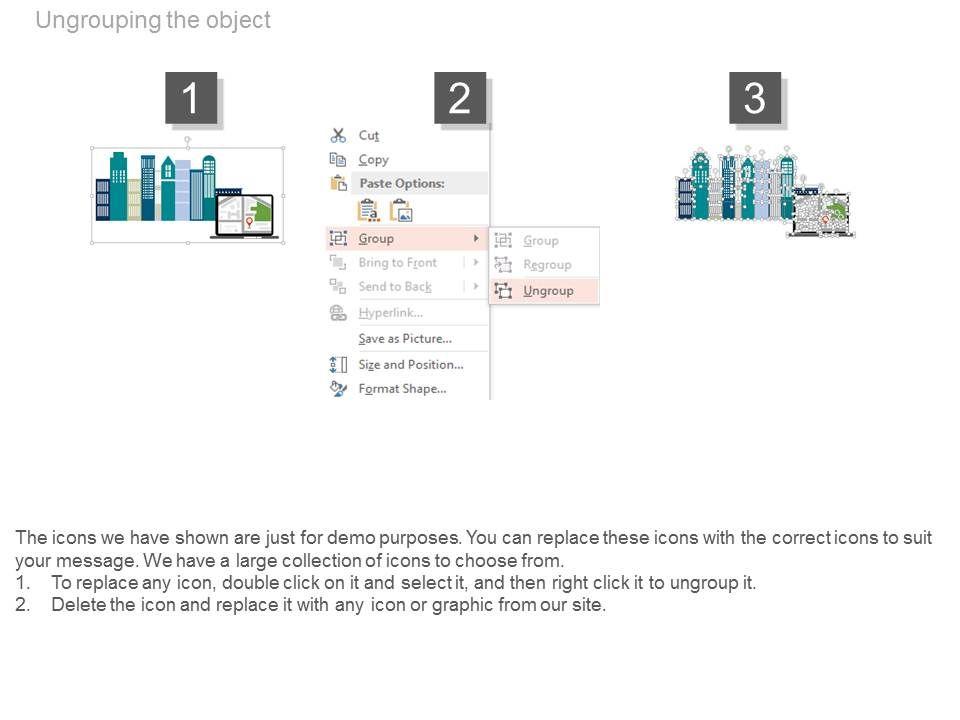 Ungrouping the object

1

2

Cut
Copy
Paste Options:
Group
Bring to Front
Send to Back
Hyperlink...
Save as Picture...
Size and Position...
Format Shape...

Group
Regroup
Ungroup

3

The icons we have shown are just for demo purposes. You can replace these icons with the correct icons to suit your message. We have a large collection of icons to choose from.
1. To replace any icon, double click on it and select it, and then right click it to ungroup it.
2. Delete the icon and replace it with any icon or graphic from our site.