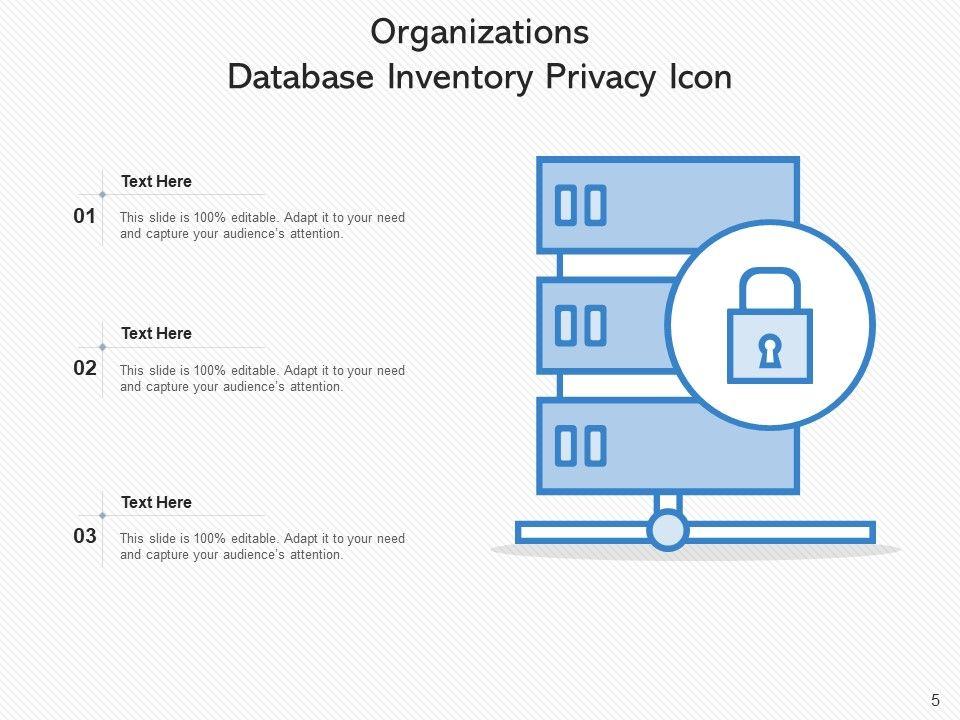 Organizations
Database Inventory Privacy Icon

Text Here

01

This slide is 100% editable. Adapt it to your need and capture your audience's attention.

Text Here

02

This slide is 100% editable. Adapt it to your need and capture your audience's attention.

Text Here

03

This slide is 100% editable. Adapt it to your need and capture your audience's attention.

5