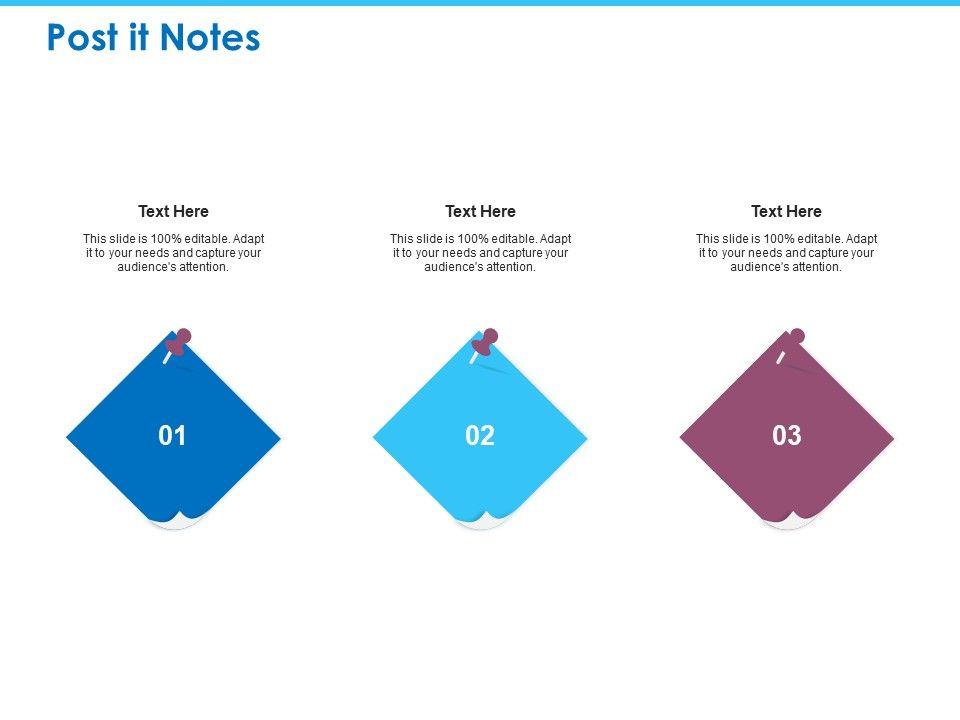 Post it Notes

Text Here

This slide is 100% editable. Adapt it to your needs and capture your audience's attention.

01

Text Here

This slide is 100% editable. Adapt it to your needs and capture your audience's attention.

02

Text Here

This slide is 100% editable. Adapt it to your needs and capture your audience's attention.

03