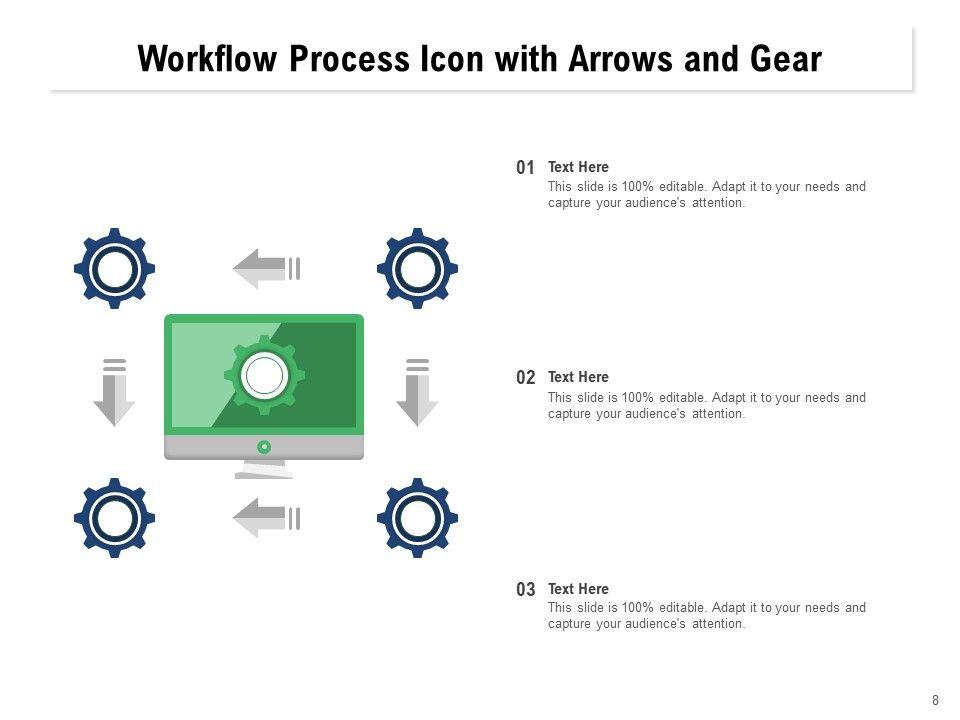 Workflow Process Icon with Arrows and Gear

01 Text Here
This slide is 100% editable. Adapt it to your needs and capture your audience's attention.

02 Text Here
This slide is 100% editable. Adapt it to your needs and capture your audience's attention.

03 Text Here
This slide is 100% editable. Adapt it to your needs and capture your audience's attention.

8