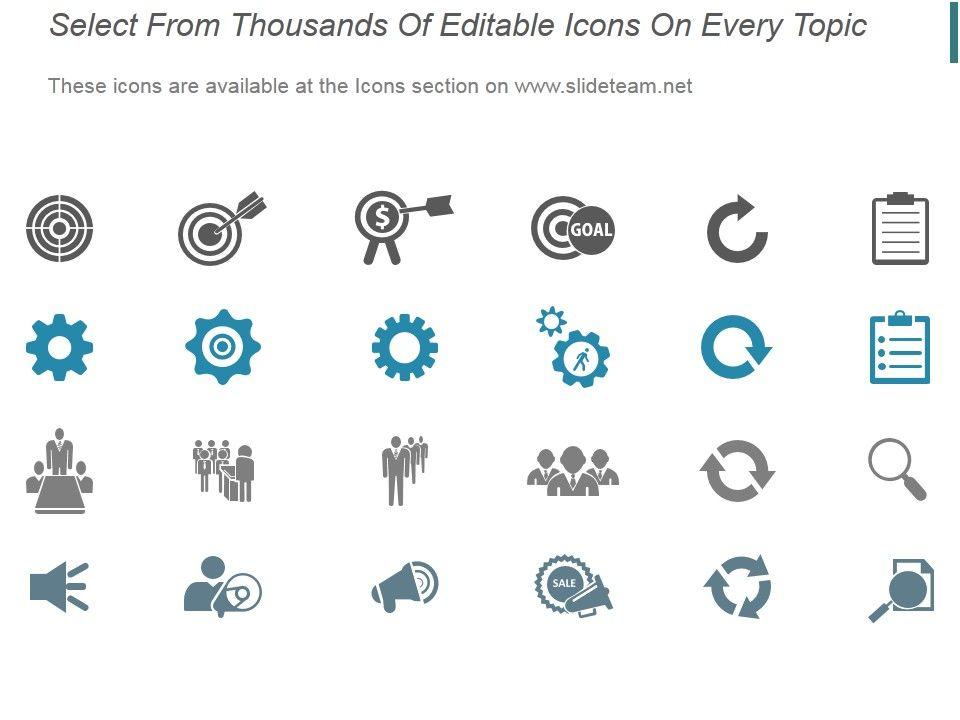 Select From Thousands Of Editable Icons On Every Topic

These icons are available at the Icons section on www.slideteam.net

$

GOAL

SALE