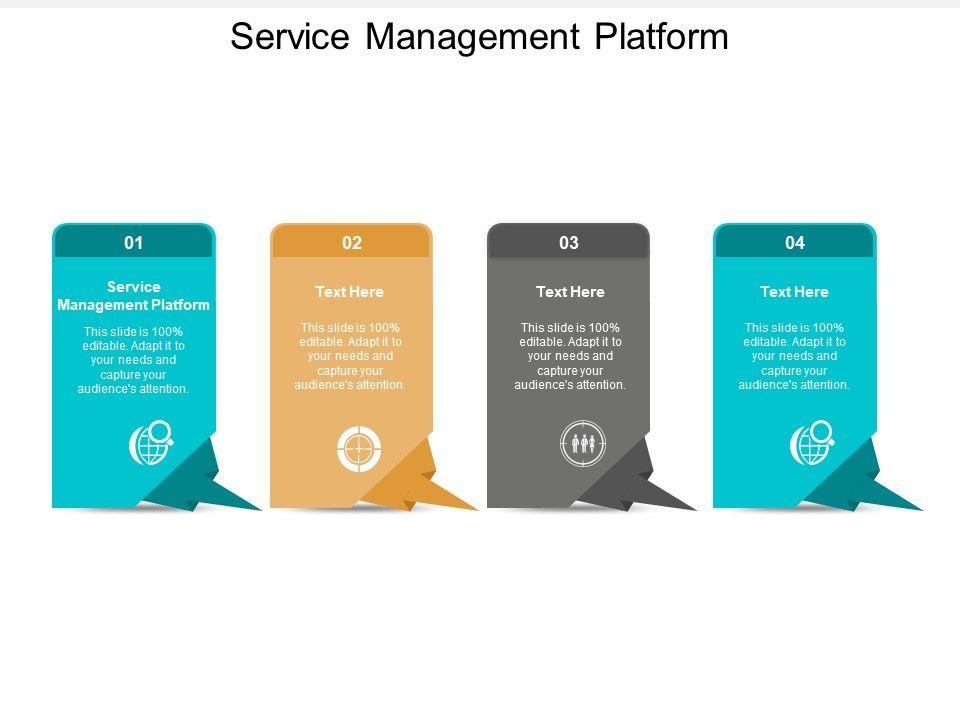 Service Management Platform

01

Service Management Platform

This slide is 100% editable. Adapt it to your needs and capture your audience's attention.

02

Text Here

This slide is 100% editable. Adapt it to your needs and capture your audience's attention.

03

Text Here

This slide is 100% editable. Adapt it to your needs and capture your audience's attention.

04

Text Here

This slide is 100% editable. Adapt it to your needs and capture your audience's attention.