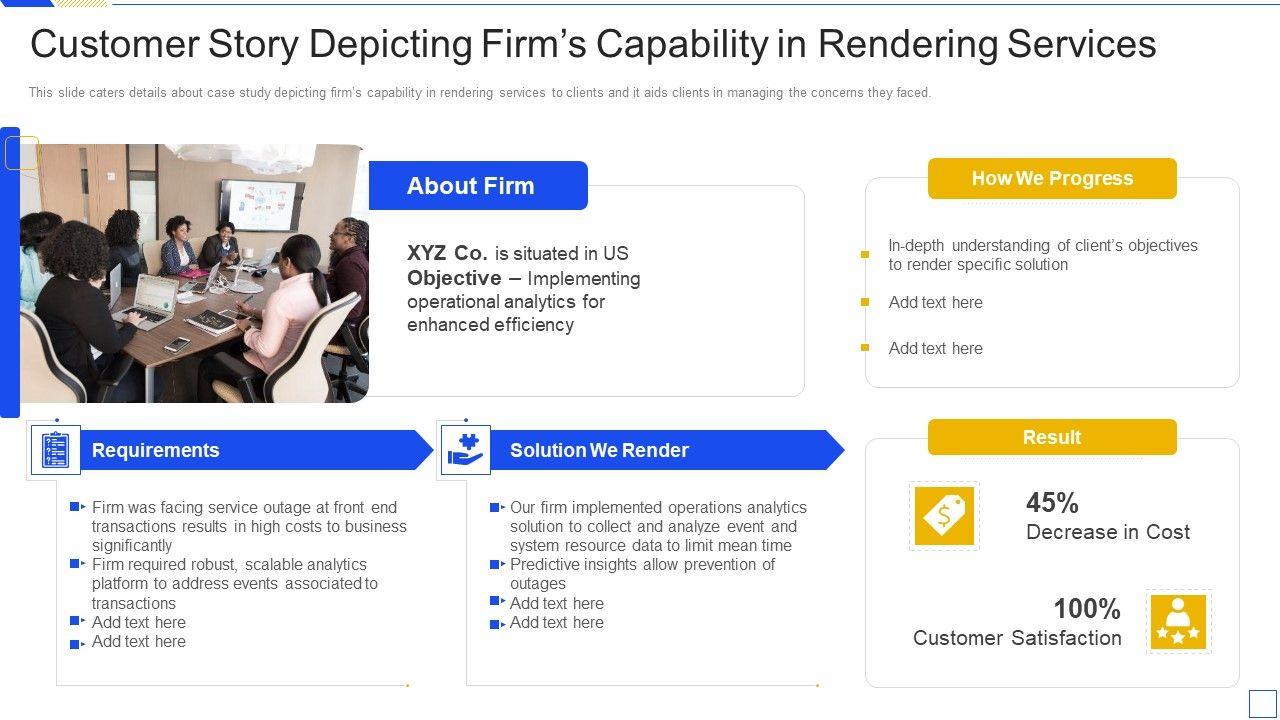 Customer Story Depicting Firm's Capability in Rendering Services

This slide caters details about case study depicting firm's capability in rendering services to clients and it aids clients in managing the concerns they faced.

About Firm

XYZ Co. is situated in US
Objective – Implementing operational analytics for enhanced efficiency

How We Progress

In-depth understanding of client's objectives to render specific solution
Add text here
Add text here

Requirements

Firm was facing service outage at front end transactions results in high costs to business significantly
Firm required robust, scalable analytics platform to address events associated to transactions
Add text here
Add text here

Solution We Render

Our firm implemented operations analytics solution to collect and analyze event and system resource data to limit mean time
Predictive insights allow prevention of outages
Add text here
Add text here

Result

45%
Decrease in Cost

100%
Customer Satisfaction