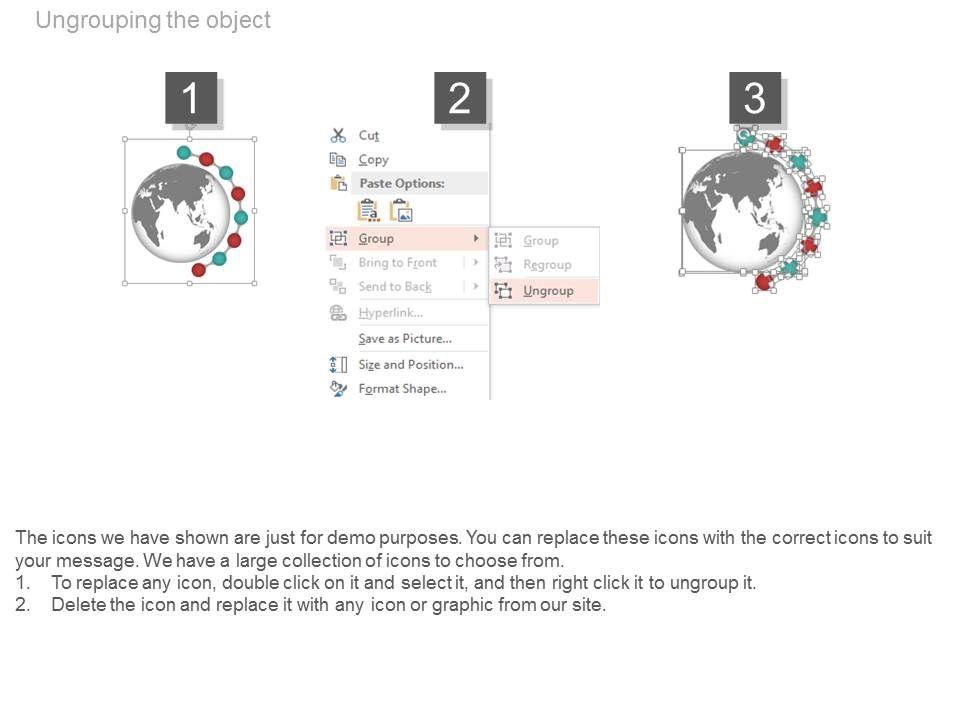 Ungrouping the object

1

2

Cut
Copy
Paste Options:
Group
Bring to Front
Send to Back
Hyperlink...
Save as Picture...
Size and Position...
Format Shape...

Group
Regroup
Ungroup

3

The icons we have shown are just for demo purposes. You can replace these icons with the correct icons to suit your message. We have a large collection of icons to choose from.
1. To replace any icon, double click on it and select it, and then right click it to ungroup it.
2. Delete the icon and replace it with any icon or graphic from our site.