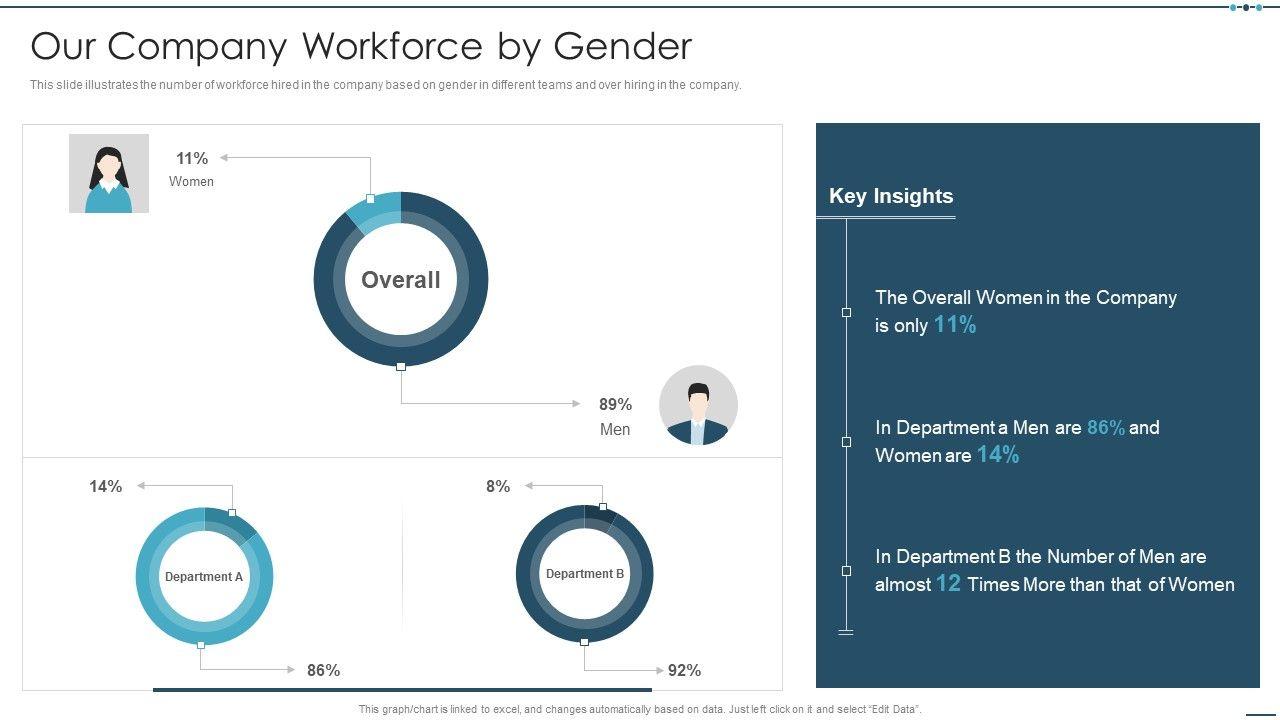 Our Company Workforce by Gender

This slide illustrates the number of workforce hired in the company based on gender in different teams and over hiring in the company.

11%
Women

Overall

89%
Men

14%

Department A

86%

8%

Department B

92%

Key Insights

The Overall Women in the Company is only 11%

In Department a Men are 86% and Women are 14%

In Department B the Number of Men are almost 12 Times More than that of Women

This graph/chart is linked to excel, and changes automatically based on data. Just left click on it and select "Edit Data".