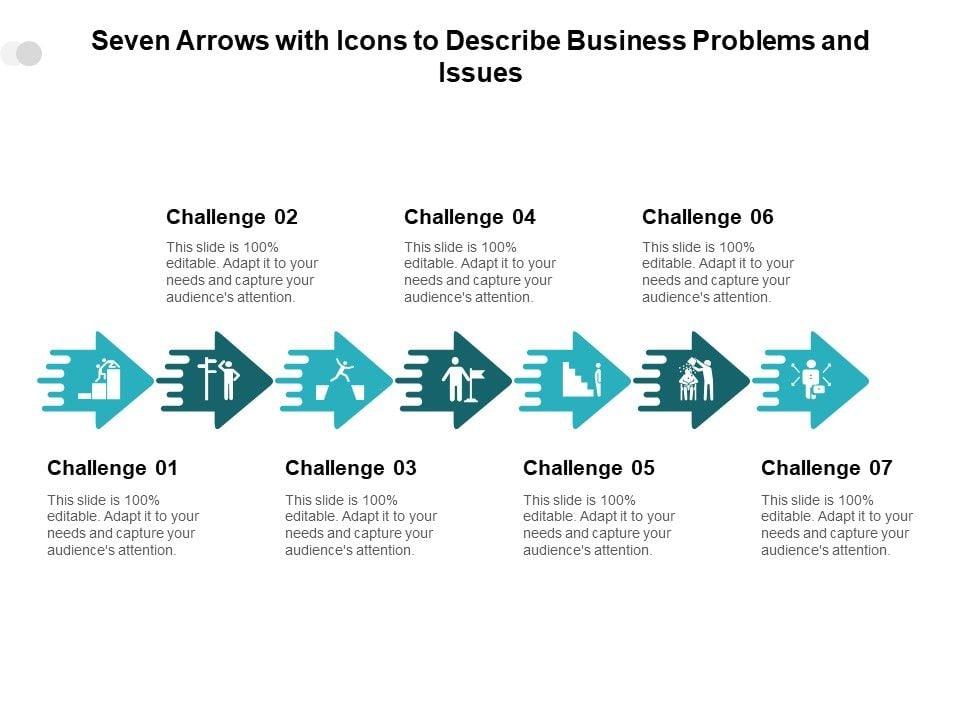 Seven Arrows with Icons to Describe Business Problems and Issues

Challenge 02
This slide is 100% editable. Adapt it to your needs and capture your audience's attention.

Challenge 04
This slide is 100% editable. Adapt it to your needs and capture your audience's attention.

Challenge 06
This slide is 100% editable. Adapt it to your needs and capture your audience's attention.

Challenge 01
This slide is 100% editable. Adapt it to your needs and capture your audience's attention.

Challenge 03
This slide is 100% editable. Adapt it to your needs and capture your audience's attention.

Challenge 05
This slide is 100% editable. Adapt it to your needs and capture your audience's attention.

Challenge 07
This slide is 100% editable. Adapt it to your needs and capture your audience's attention.