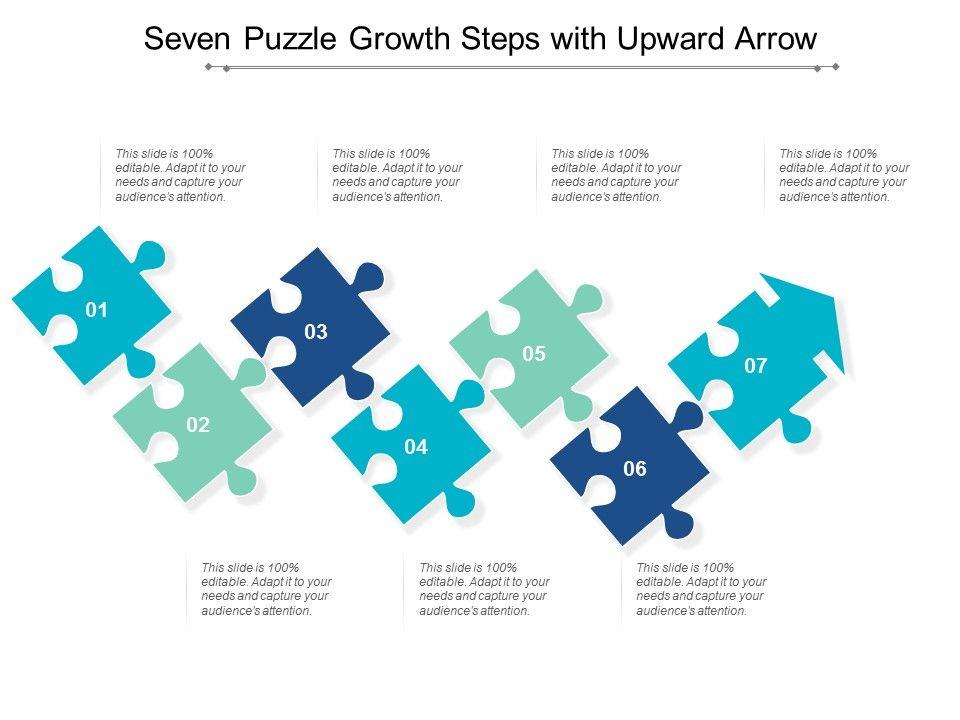 Seven Puzzle Growth Steps with Upward Arrow

This slide is 100% editable. Adapt it to your needs and capture your audience's attention.

This slide is 100% editable. Adapt it to your needs and capture your audience's attention.

This slide is 100% editable. Adapt it to your needs and capture your audience's attention.

This slide is 100% editable. Adapt it to your needs and capture your audience's attention.

01

02

03

04

05

06

07

This slide is 100% editable. Adapt it to your needs and capture your audience's attention.

This slide is 100% editable. Adapt it to your needs and capture your audience's attention.

This slide is 100% editable. Adapt it to your needs and capture your audience's attention.