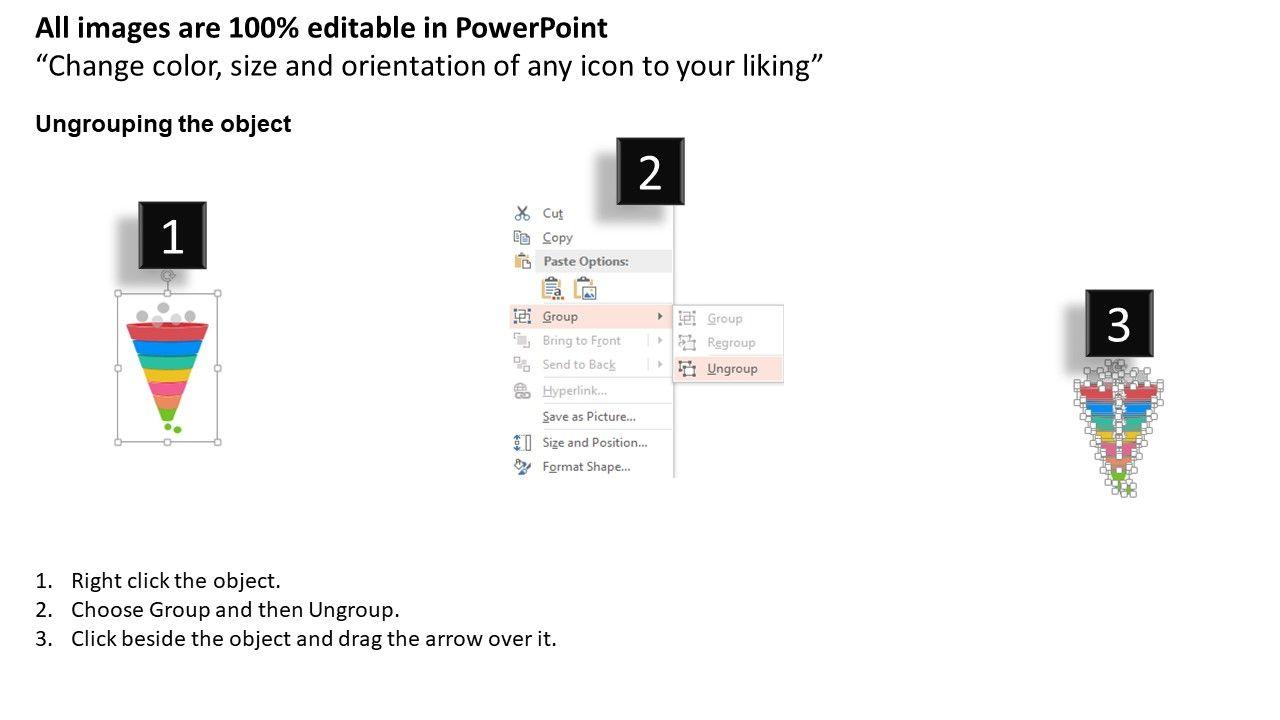 All images are 100% editable in PowerPoint
“Change color, size and orientation of any icon to your liking”

Ungrouping the object

1

2

Cut
Copy
Paste Options:
Group
Bring to Front
Send to Back
Hyperlink...
Save as Picture...
Size and Position...
Format Shape...

Group
Regroup
Ungroup

3

1. Right click the object.
2. Choose Group and then Ungroup.
3. Click beside the object and drag the arrow over it.