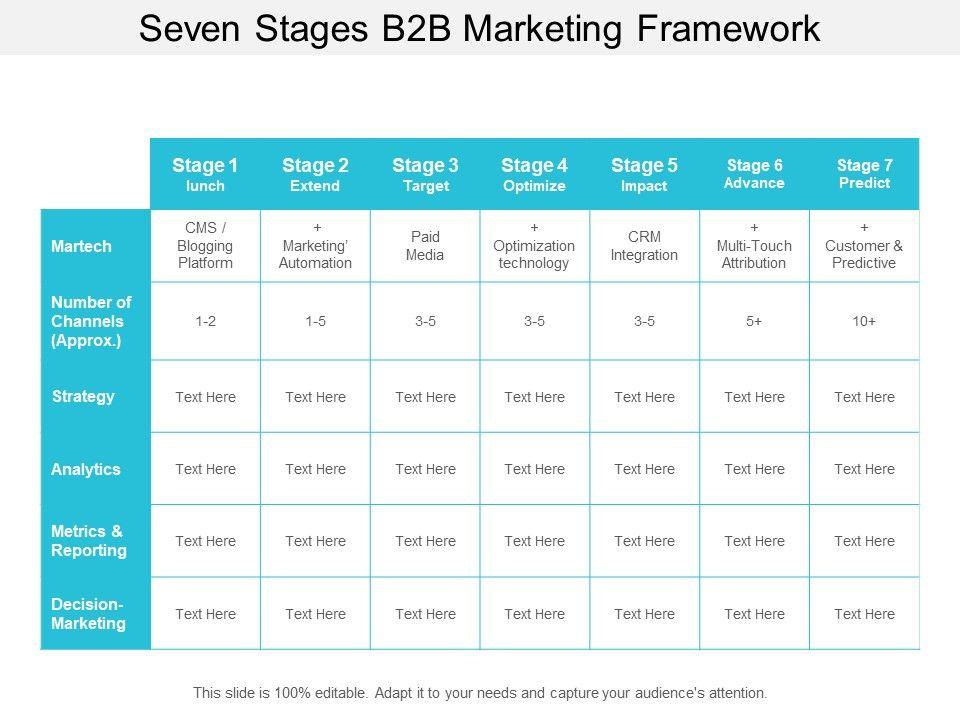 Seven Stages B2B Marketing Framework

| | Stage 1 lunch | Stage 2 Extend | Stage 3 Target | Stage 4 Optimize | Stage 5 Impact | Stage 6 Advance | Stage 7 Predict |
|---|---|---|---|---|---|---|---|
| Martech | CMS / Blogging Platform | + Marketing' Automation | Paid Media | + Optimization technology | CRM Integration | + Multi-Touch Attribution | + Customer & Predictive |
| Number of Channels (Approx.) | 1-2 | 1-5 | 3-5 | 3-5 | 3-5 | 5+ | 10+ |
| Strategy | Text Here | Text Here | Text Here | Text Here | Text Here | Text Here | Text Here |
| Analytics | Text Here | Text Here | Text Here | Text Here | Text Here | Text Here | Text Here |
| Metrics & Reporting | Text Here | Text Here | Text Here | Text Here | Text Here | Text Here | Text Here |
| Decision-Marketing | Text Here | Text Here | Text Here | Text Here | Text Here | Text Here | Text Here |

This slide is 100% editable. Adapt it to your needs and capture your audience's attention.