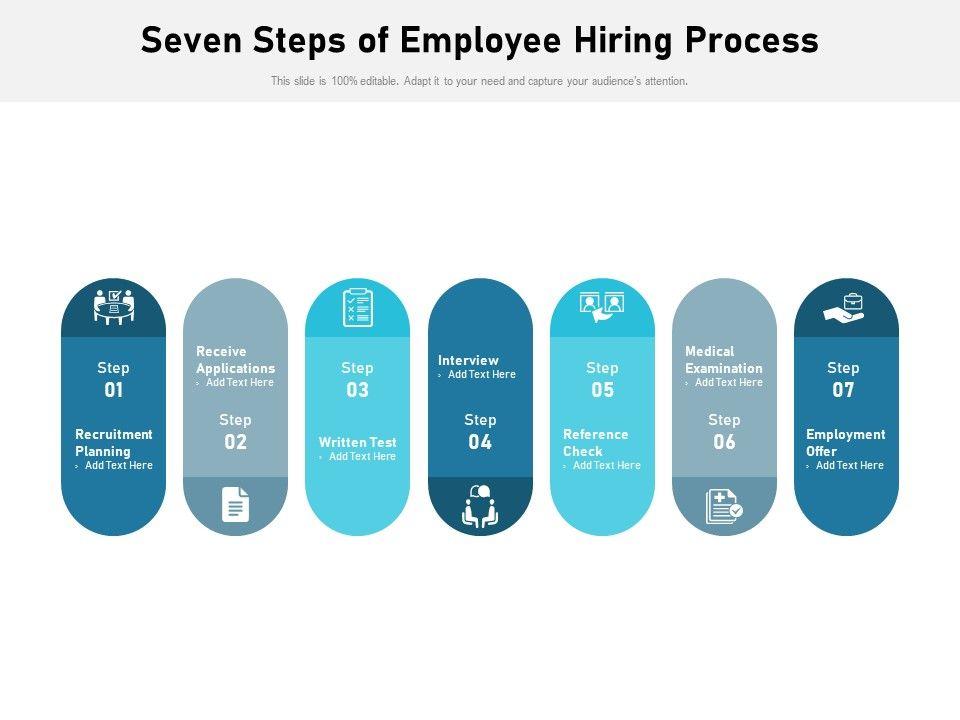 Seven Steps of Employee Hiring Process

This slide is 100% editable. Adapt it to your need and capture your audience's attention.

Step
01

Recruitment Planning
› Add Text Here

Receive Applications
› Add Text Here

Step
02

Step
03

Written Test
› Add Text Here

Interview
› Add Text Here

Step
04

Step
05

Reference Check
› Add Text Here

Medical Examination
› Add Text Here

Step
06

Step
07

Employment Offer
› Add Text Here