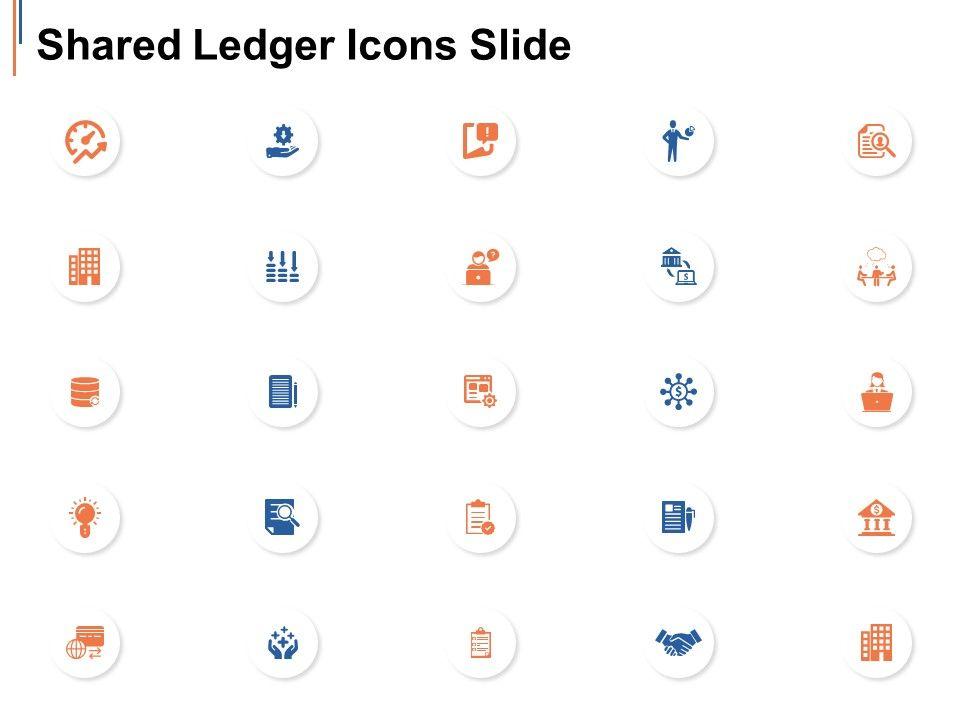 Shared Ledger Icons Slide