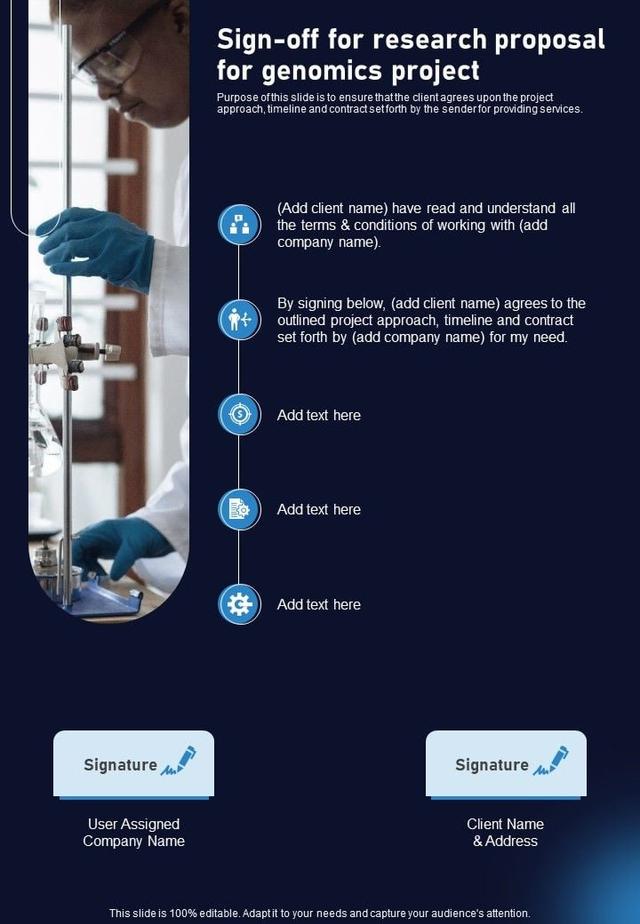 Sign-off for research proposal for genomics project

Purpose of this slide is to ensure that the client agrees upon the project approach, timeline and contract set forth by the sender for providing services.

(Add client name) have read and understand all the terms & conditions of working with (add company name).

By signing below, (add client name) agrees to the outlined project approach, timeline and contract set forth by (add company name) for my need.

Add text here

Add text here

Add text here

Signature

User Assigned Company Name

Signature

Client Name & Address

This slide is 100% editable. Adapt it to your needs and capture your audience's attention.