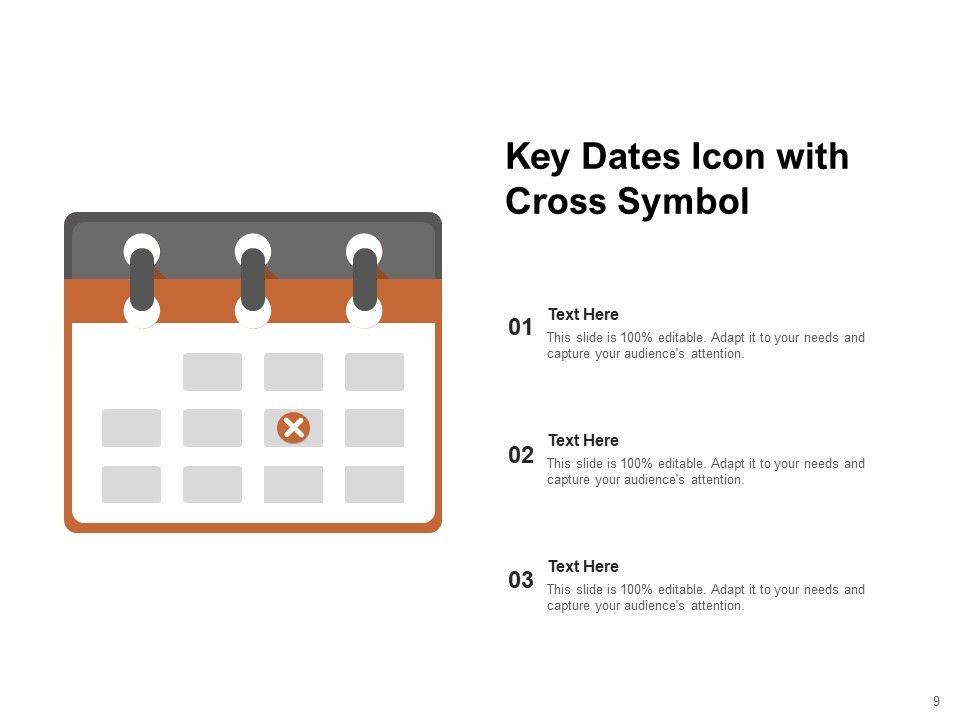 Key Dates Icon with Cross Symbol

01
Text Here
This slide is 100% editable. Adapt it to your needs and capture your audience's attention.

02
Text Here
This slide is 100% editable. Adapt it to your needs and capture your audience's attention.

03
Text Here
This slide is 100% editable. Adapt it to your needs and capture your audience's attention.

9