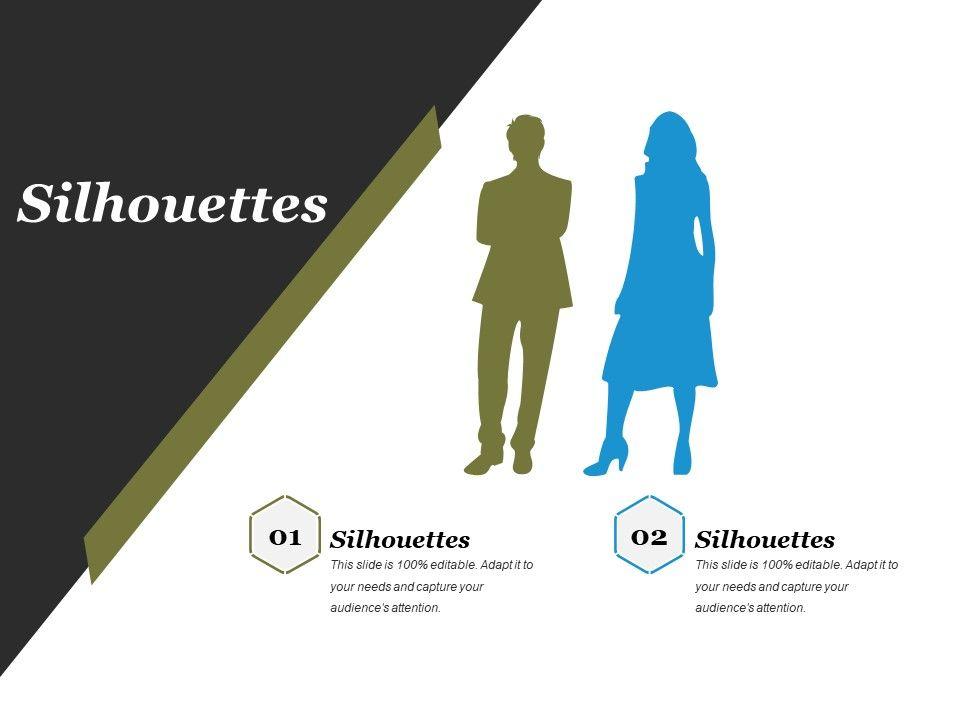 Silhouettes

01
Silhouettes
This slide is 100% editable. Adapt it to your needs and capture your audience's attention.

02
Silhouettes
This slide is 100% editable. Adapt it to your needs and capture your audience's attention.