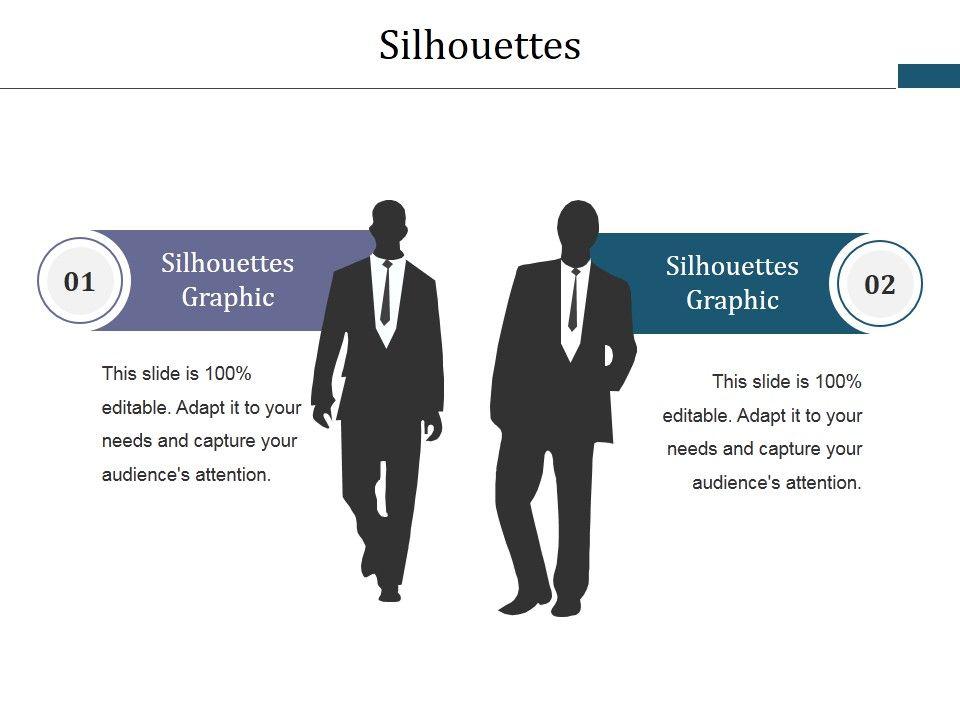 Silhouettes

01

Silhouettes Graphic

This slide is 100% editable. Adapt it to your needs and capture your audience's attention.

Silhouettes Graphic

02

This slide is 100% editable. Adapt it to your needs and capture your audience's attention.