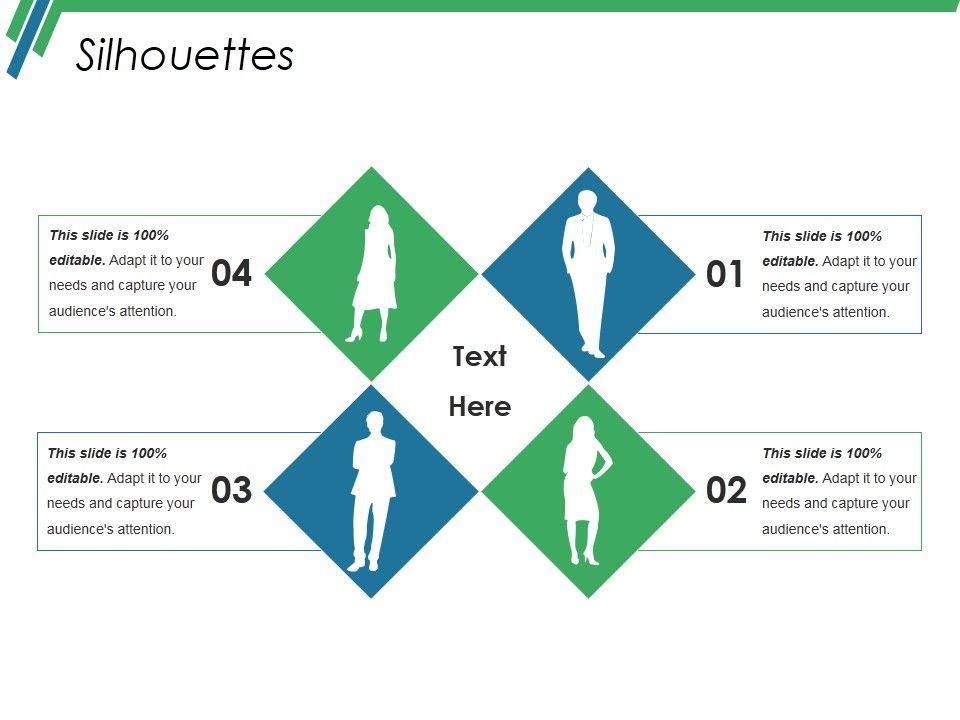 Silhouettes

This slide is 100% editable. Adapt it to your needs and capture your audience's attention.

04

01

This slide is 100% editable. Adapt it to your needs and capture your audience's attention.

Text Here

This slide is 100% editable. Adapt it to your needs and capture your audience's attention.

03

02

This slide is 100% editable. Adapt it to your needs and capture your audience's attention.