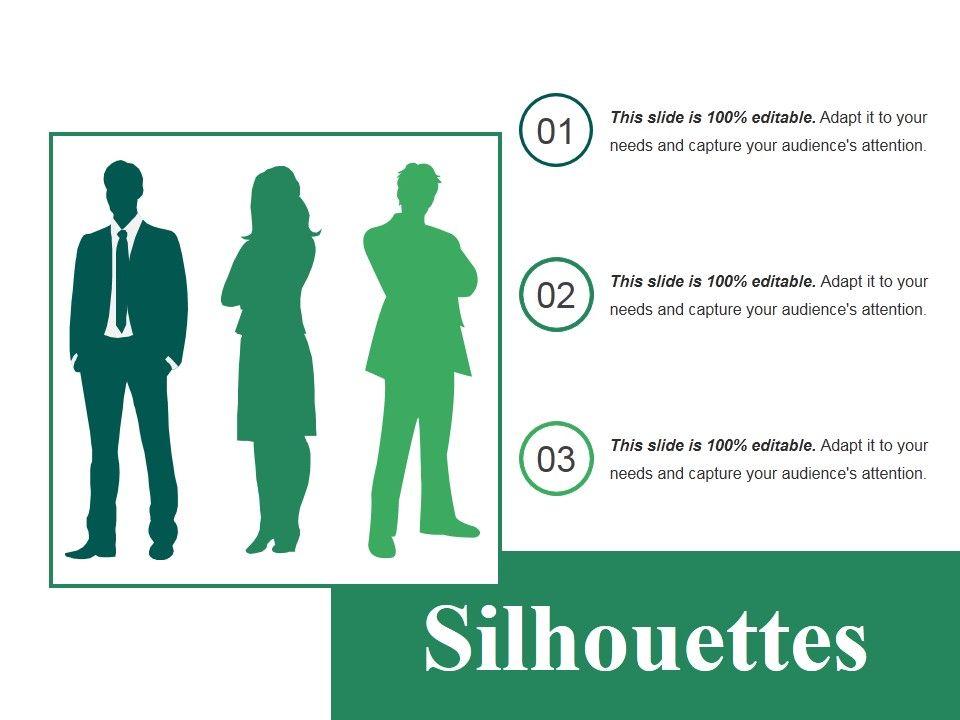 01

This slide is 100% editable. Adapt it to your needs and capture your audience's attention.

02

This slide is 100% editable. Adapt it to your needs and capture your audience's attention.

03

This slide is 100% editable. Adapt it to your needs and capture your audience's attention.

Silhouettes