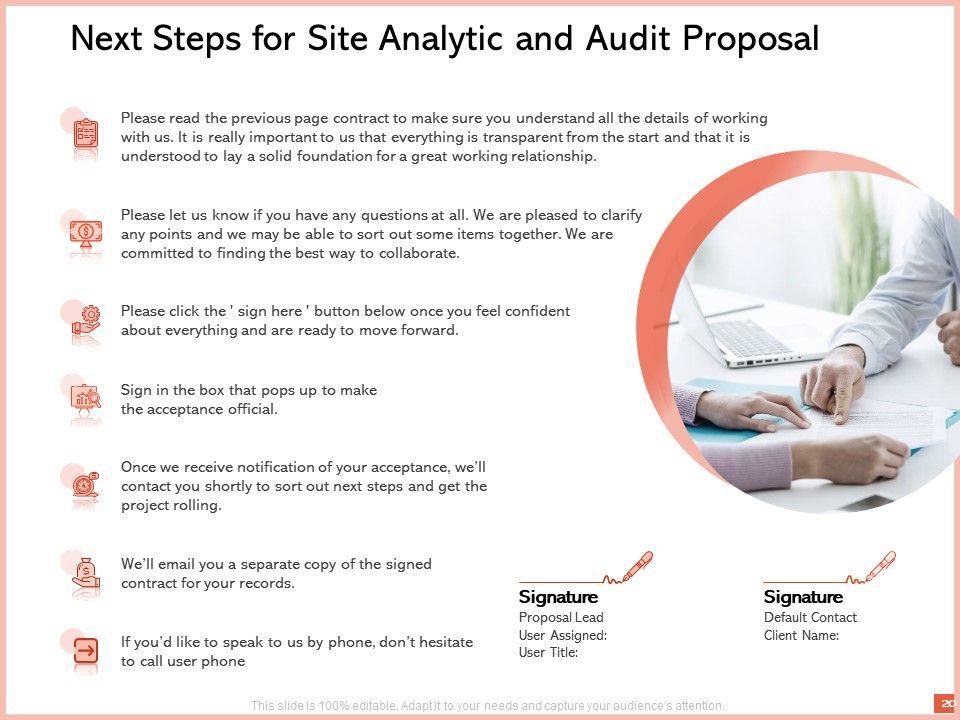 Next Steps for Site Analytic and Audit Proposal

Please read the previous page contract to make sure you understand all the details of working with us. It is really important to us that everything is transparent from the start and that it is understood to lay a solid foundation for a great working relationship.

Please let us know if you have any questions at all. We are pleased to clarify any points and we may be able to sort out some items together. We are committed to finding the best way to collaborate.

Please click the ' sign here ' button below once you feel confident about everything and are ready to move forward.

Sign in the box that pops up to make the acceptance official.

Once we receive notification of your acceptance, we'll contact you shortly to sort out next steps and get the project rolling.

We'll email you a separate copy of the signed contract for your records.

If you'd like to speak to us by phone, don't hesitate to call user phone

Signature
Proposal Lead
User Assigned:
User Title:

Signature
Default Contact
Client Name:

This slide is 100% editable. Adapt it to your needs and capture your audience's attention.

20