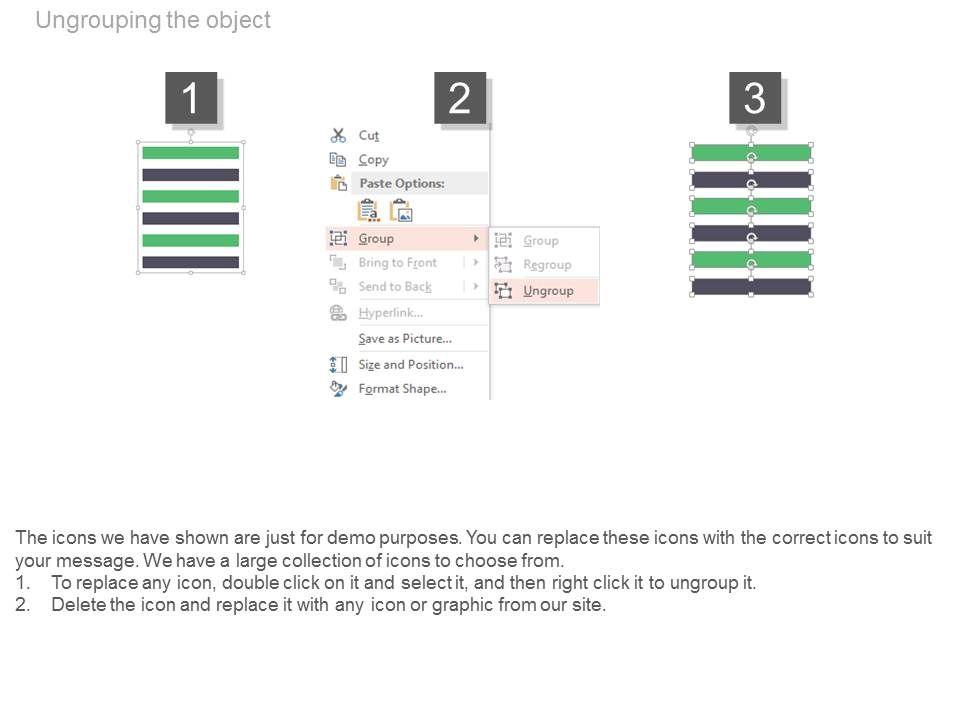 Ungrouping the object

1

2

Cut
Copy
Paste Options:
Group
Bring to Front
Send to Back
Hyperlink...
Save as Picture...
Size and Position...
Format Shape...

Group
Regroup
Ungroup

3

The icons we have shown are just for demo purposes. You can replace these icons with the correct icons to suit your message. We have a large collection of icons to choose from.
1. To replace any icon, double click on it and select it, and then right click it to ungroup it.
2. Delete the icon and replace it with any icon or graphic from our site.