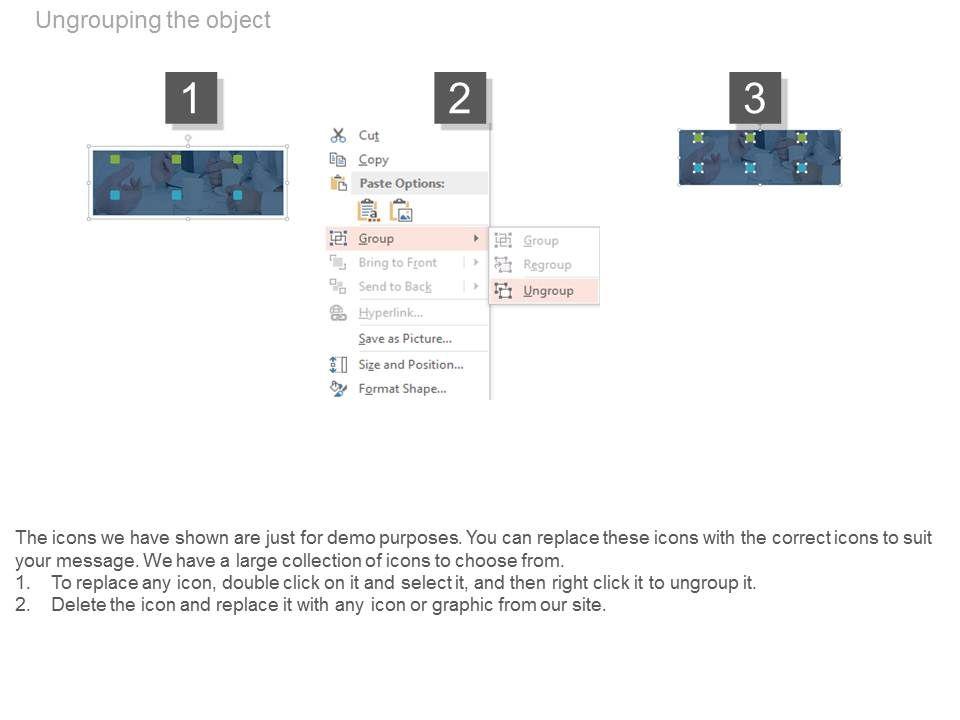 Ungrouping the object

1

2

3

Cut
Copy
Paste Options:
Group
Bring to Front
Send to Back
Hyperlink...
Save as Picture...
Size and Position...
Format Shape...

Group
Regroup
Ungroup

The icons we have shown are just for demo purposes. You can replace these icons with the correct icons to suit your message. We have a large collection of icons to choose from.
1. To replace any icon, double click on it and select it, and then right click it to ungroup it.
2. Delete the icon and replace it with any icon or graphic from our site.