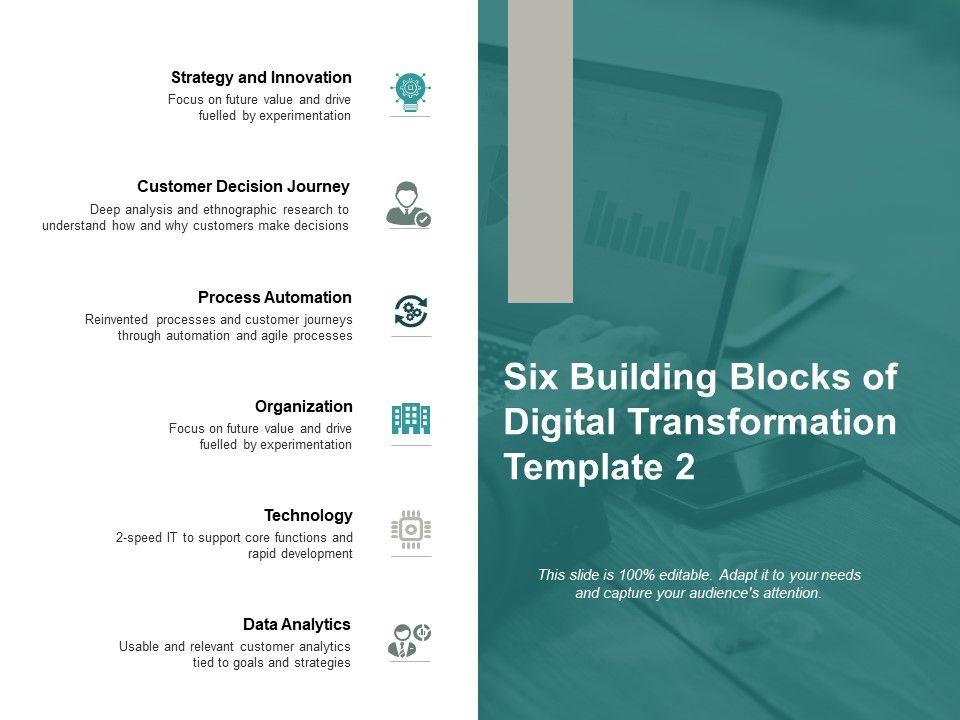 Strategy and Innovation
Focus on future value and drive fuelled by experimentation

Customer Decision Journey
Deep analysis and ethnographic research to understand how and why customers make decisions

Process Automation
Reinvented processes and customer journeys through automation and agile processes

Organization
Focus on future value and drive fuelled by experimentation

Technology
2-speed IT to support core functions and rapid development

Data Analytics
Usable and relevant customer analytics tied to goals and strategies

Six Building Blocks of Digital Transformation Template 2

This slide is 100% editable. Adapt it to your needs and capture your audience's attention.