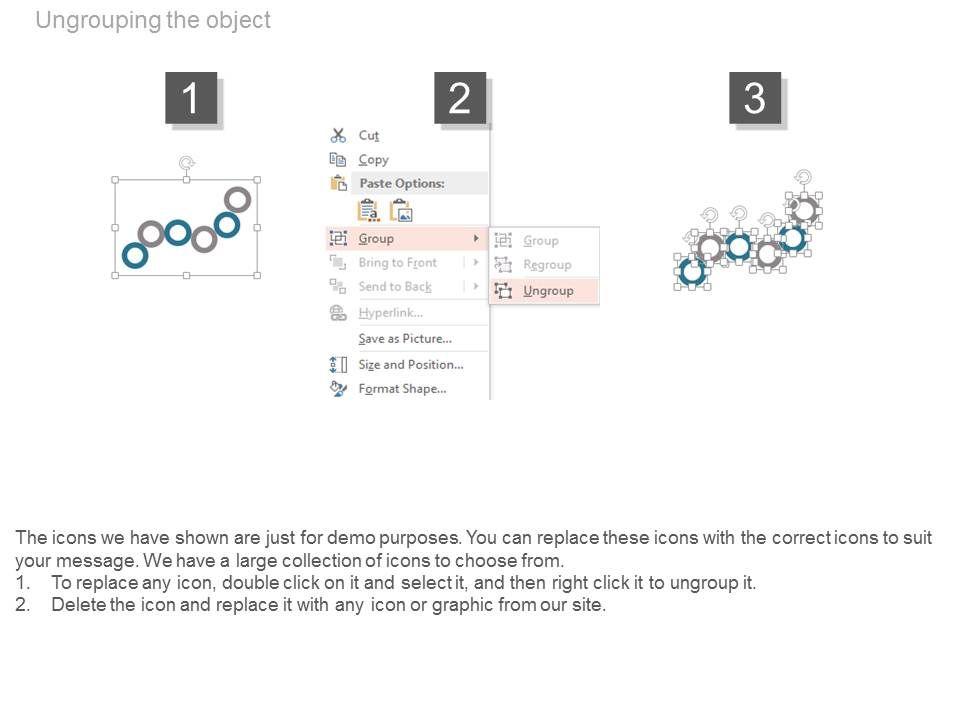 Ungrouping the object

1

2

3

Cut
Copy
Paste Options:
Group
Bring to Front
Send to Back
Hyperlink...
Save as Picture...
Size and Position...
Format Shape...

Group
Regroup
Ungroup

The icons we have shown are just for demo purposes. You can replace these icons with the correct icons to suit your message. We have a large collection of icons to choose from.
1. To replace any icon, double click on it and select it, and then right click it to ungroup it.
2. Delete the icon and replace it with any icon or graphic from our site.