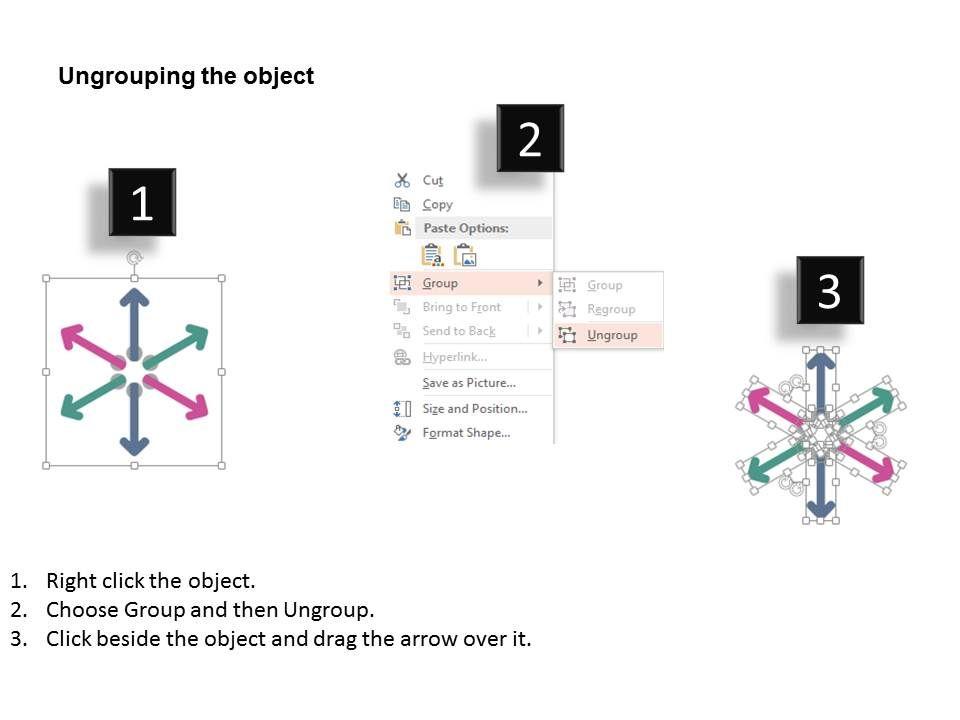 Ungrouping the object

1

2

Cut
Copy
Paste Options:
Group
Bring to Front
Send to Back
Hyperlink...
Save as Picture...
Size and Position...
Format Shape...

Group
Regroup
Ungroup

3

1. Right click the object.
2. Choose Group and then Ungroup.
3. Click beside the object and drag the arrow over it.