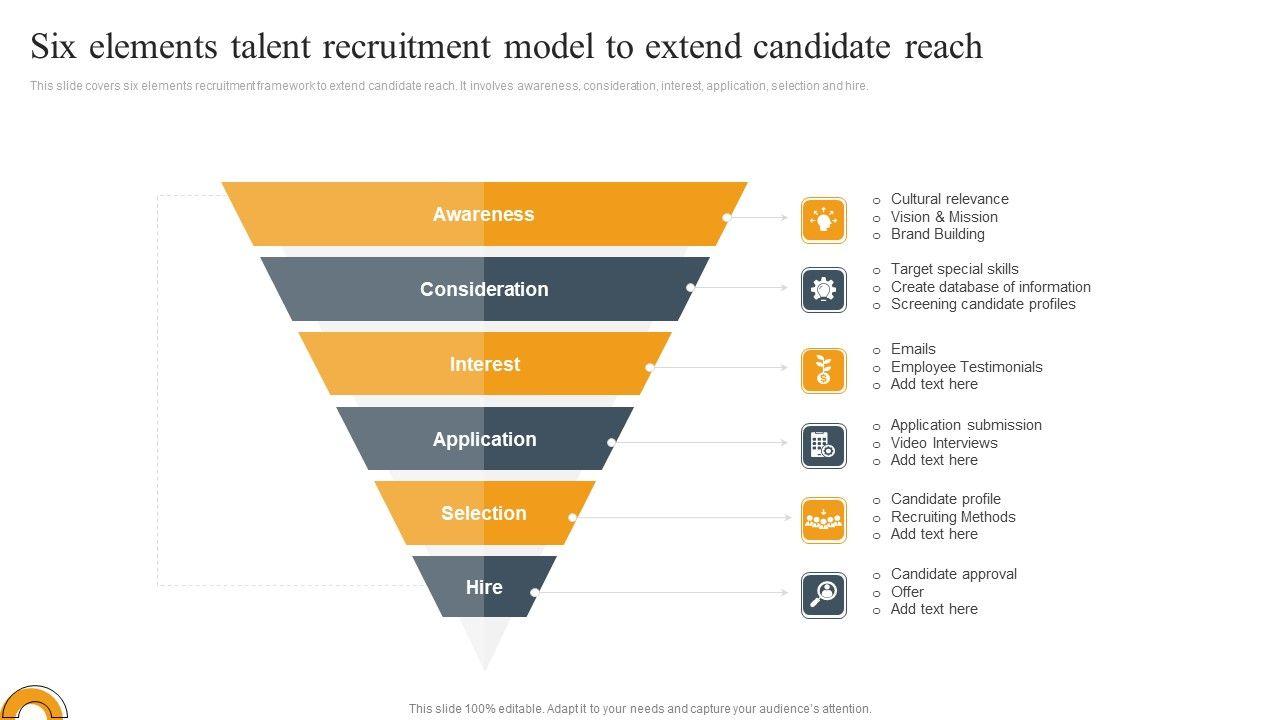 Six elements talent recruitment model to extend candidate reach

This slide covers six elements recruitment framework to extend candidate reach. It involves awareness, consideration, interest, application, selection and hire.

Awareness

Consideration

Interest

Application

Selection

Hire

o Cultural relevance
o Vision & Mission
o Brand Building

o Target special skills
o Create database of information
o Screening candidate profiles

o Emails
o Employee Testimonials
o Add text here

o Application submission
o Video Interviews
o Add text here

o Candidate profile
o Recruiting Methods
o Add text here

o Candidate approval
o Offer
o Add text here

This slide 100% editable. Adapt it to your needs and capture your audience's attention.