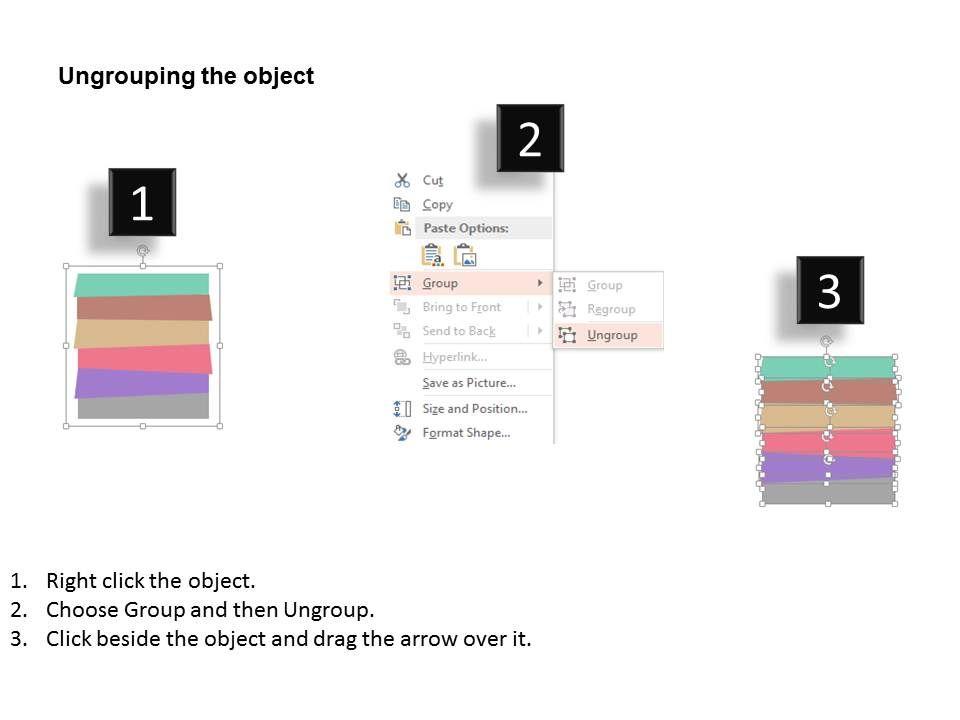 Ungrouping the object

1

2

Cut
Copy
Paste Options:
Group
Bring to Front
Send to Back
Hyperlink...
Save as Picture...
Size and Position...
Format Shape...

Group
Regroup
Ungroup

3

1. Right click the object.
2. Choose Group and then Ungroup.
3. Click beside the object and drag the arrow over it.