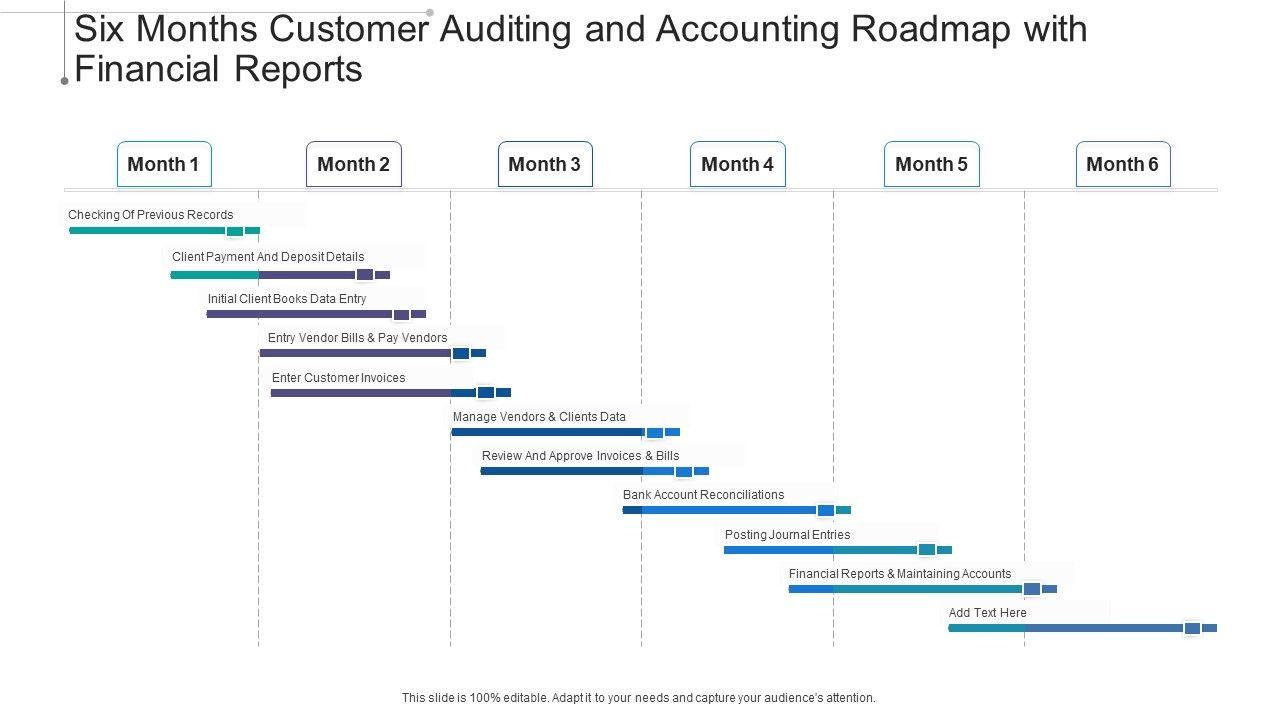 Six Months Customer Auditing and Accounting Roadmap with Financial Reports

Month 1
Month 2
Month 3
Month 4
Month 5
Month 6

Checking Of Previous Records
Client Payment And Deposit Details
Initial Client Books Data Entry
Entry Vendor Bills & Pay Vendors
Enter Customer Invoices
Manage Vendors & Clients Data
Review And Approve Invoices & Bills
Bank Account Reconciliations
Posting Journal Entries
Financial Reports & Maintaining Accounts
Add Text Here

This slide is 100% editable. Adapt it to your needs and capture your audience's attention.