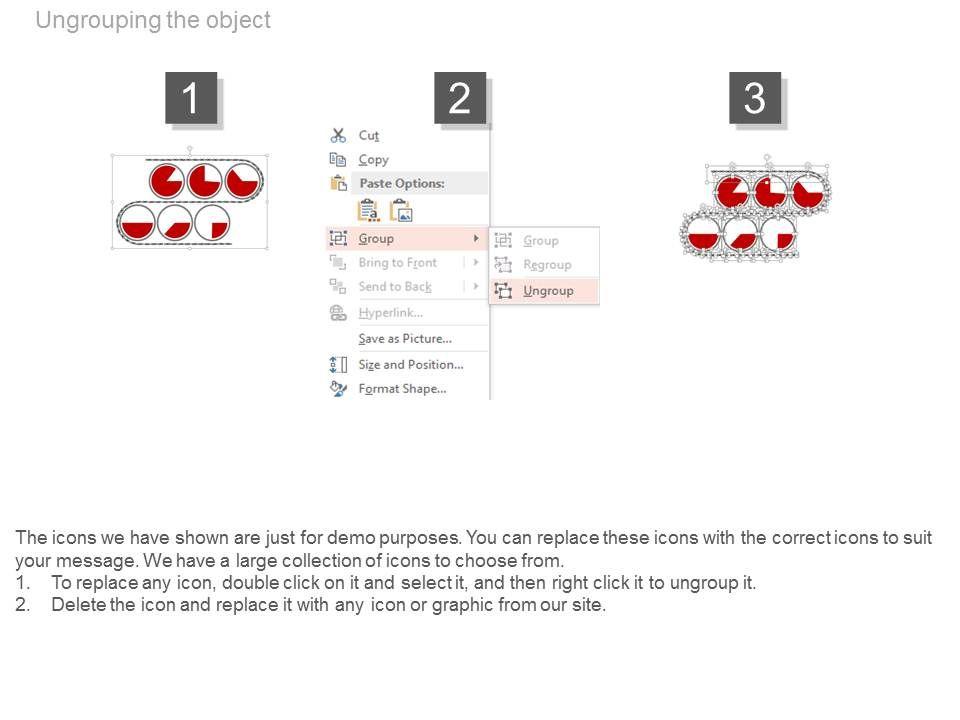 Ungrouping the object

1

2

3

Cut
Copy
Paste Options:
Group
Bring to Front
Send to Back
Hyperlink...
Save as Picture...
Size and Position...
Format Shape...

Group
Regroup
Ungroup

The icons we have shown are just for demo purposes. You can replace these icons with the correct icons to suit your message. We have a large collection of icons to choose from.
1. To replace any icon, double click on it and select it, and then right click it to ungroup it.
2. Delete the icon and replace it with any icon or graphic from our site.